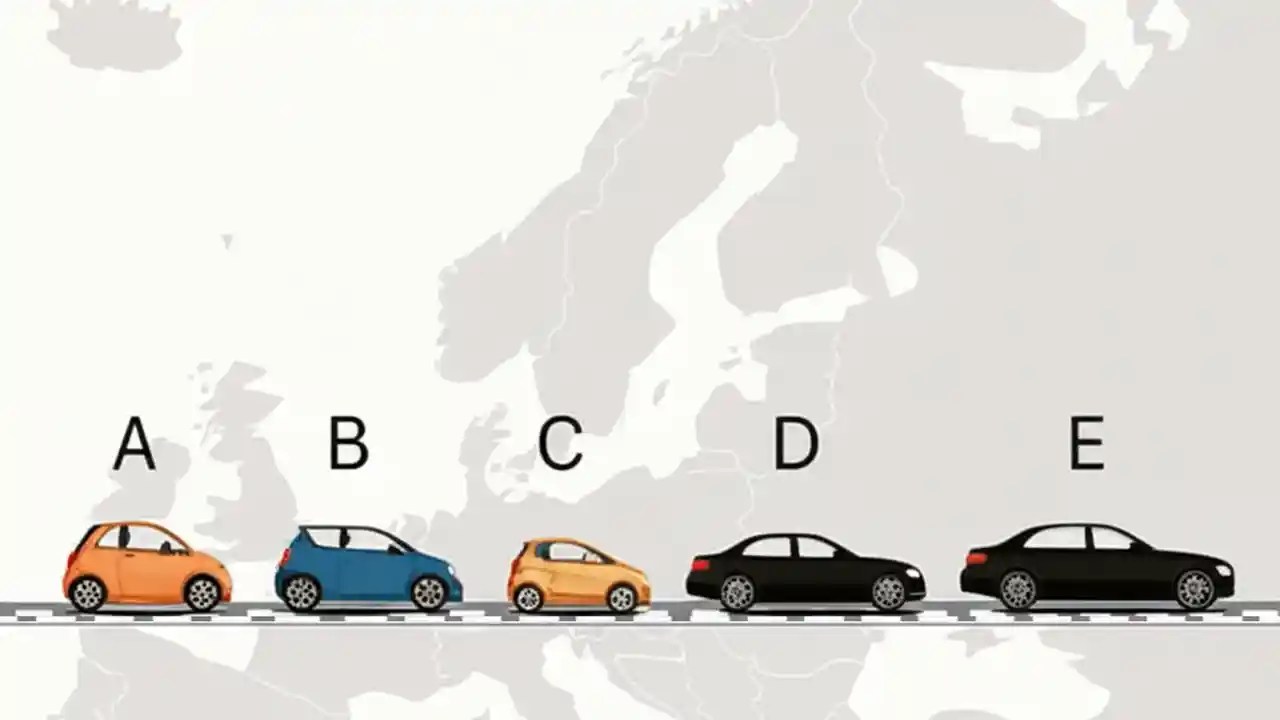 A B C D E