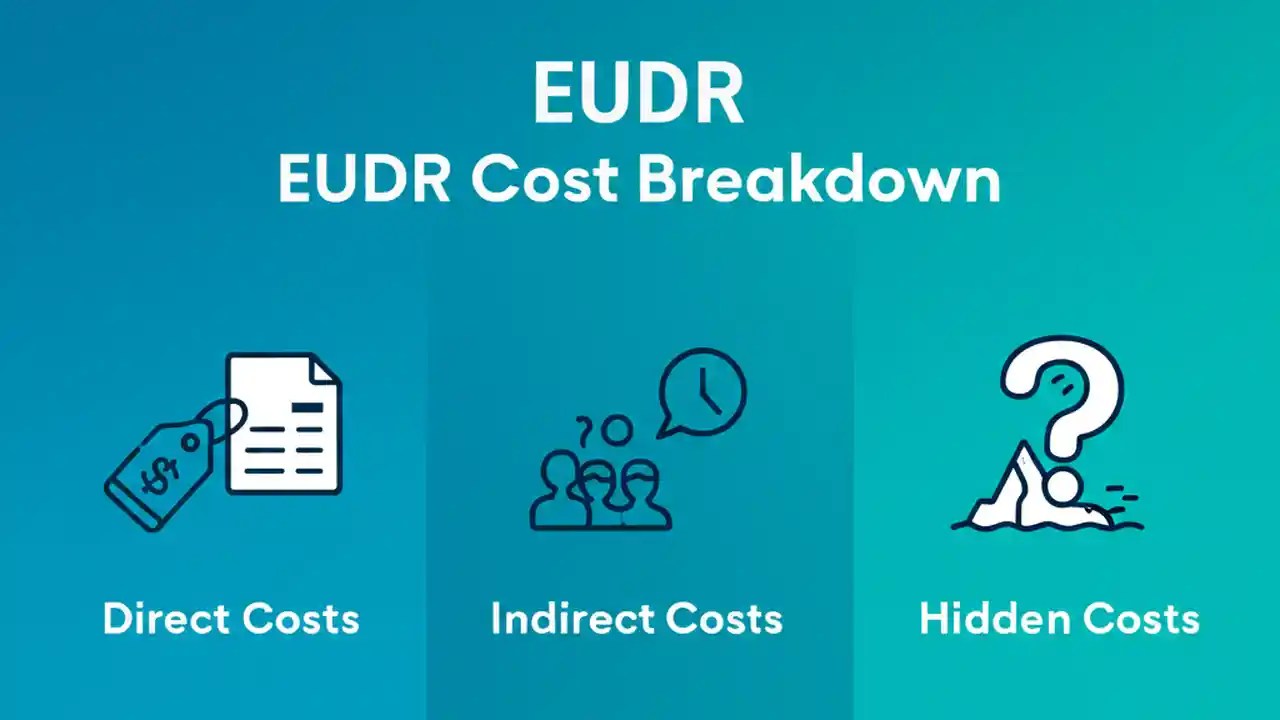 EUDR
EUDR Cost Breakdown

Direct Costs

Indirect Costs

Hidden Costs