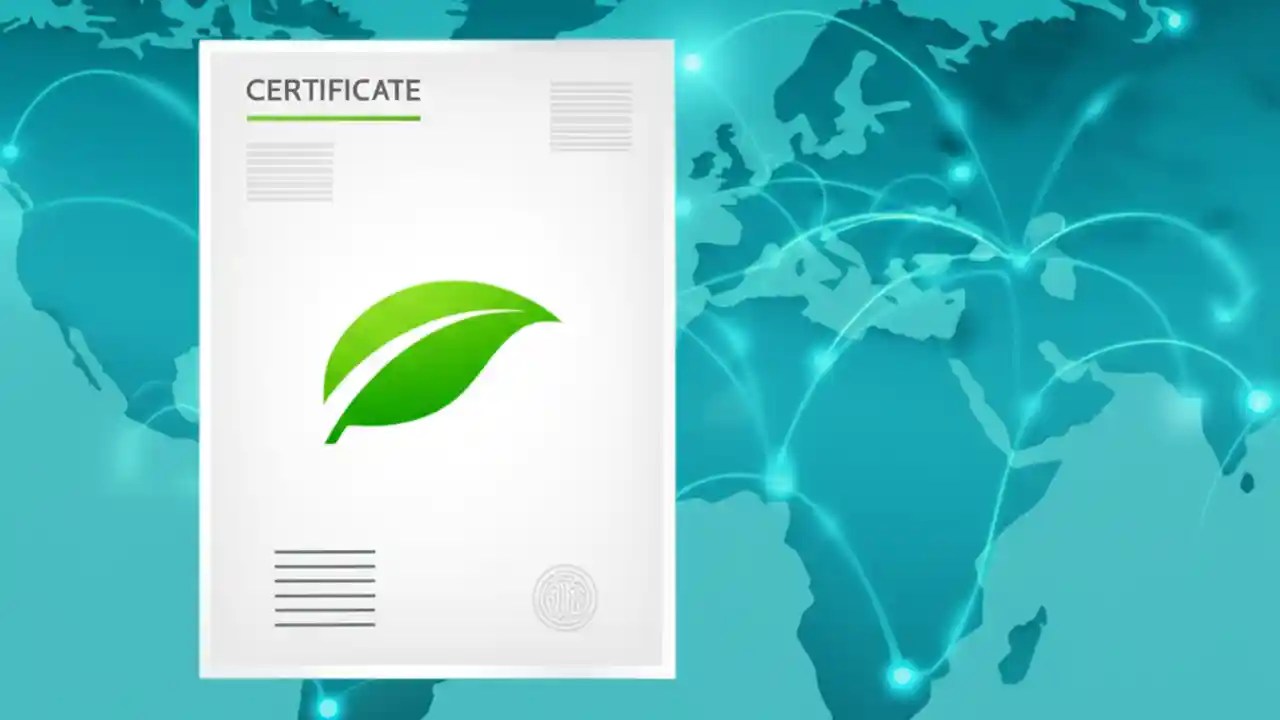 CERTIFICATE