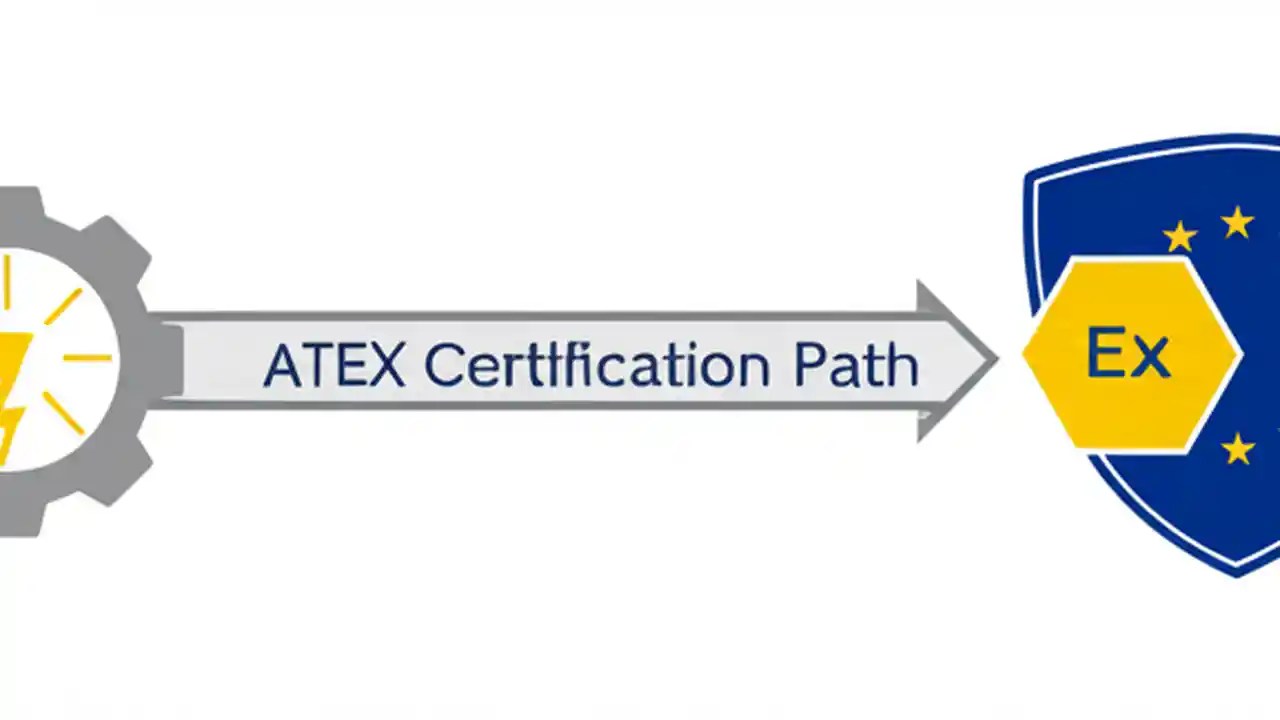 ATEX Certification Path

Ex