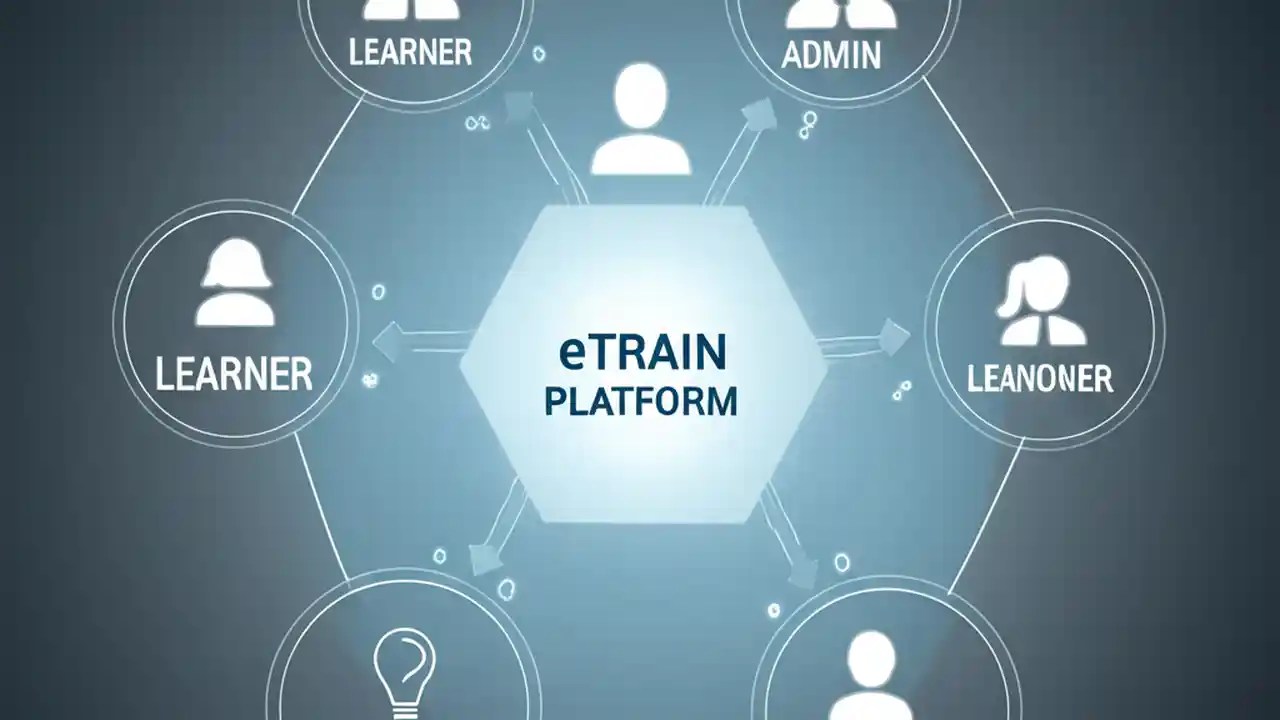 LEARNER

ADMIN

LEARNER

eTRAIN
PLATFORM

LEANONER