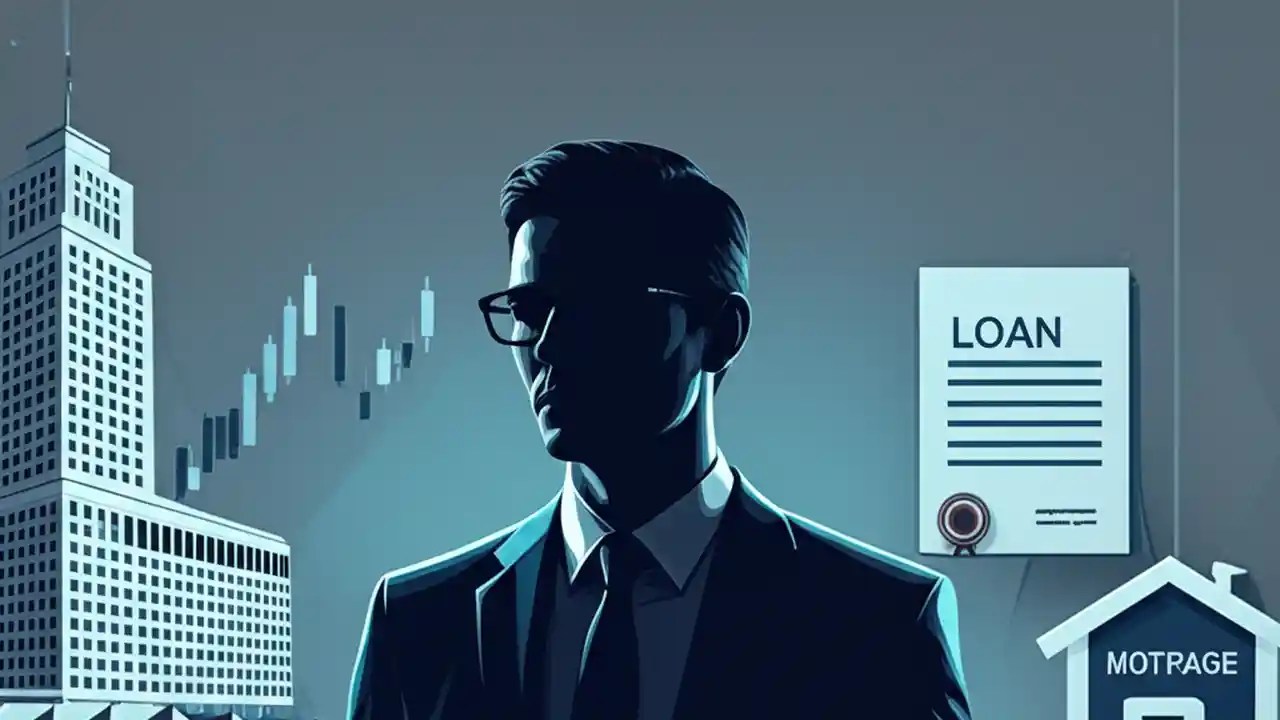 LOAN

MOTRAGE