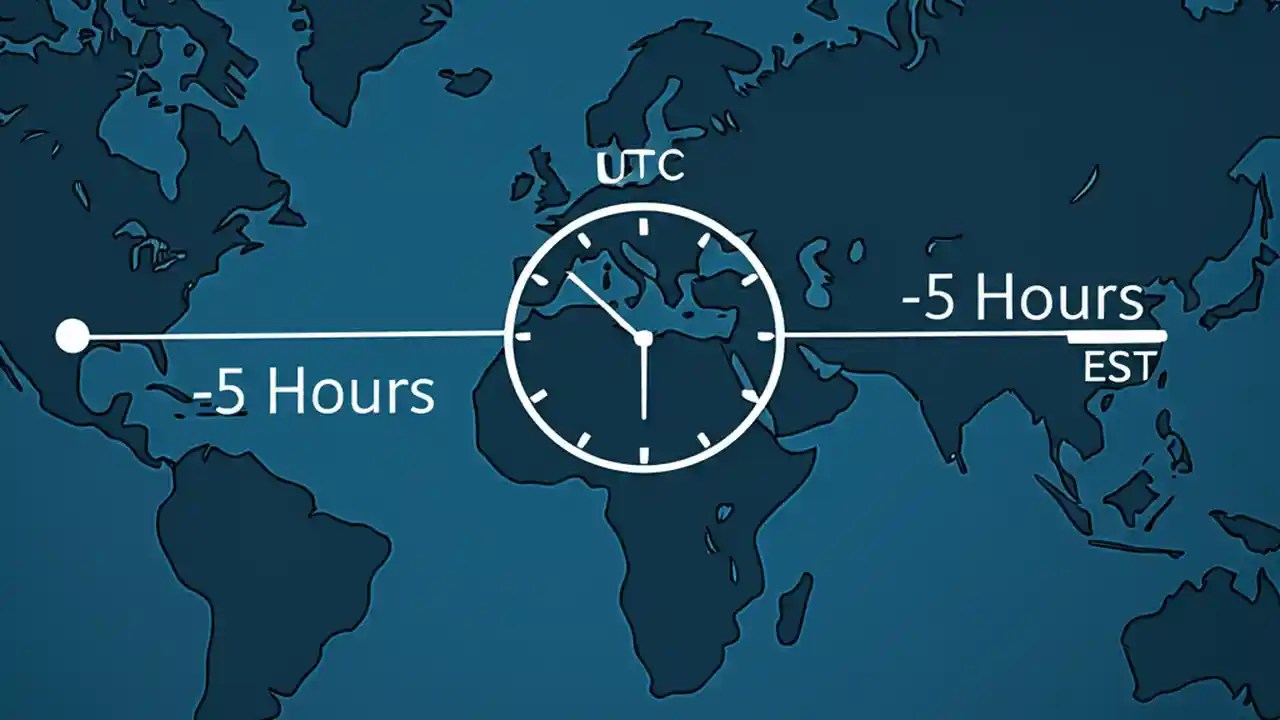 UTC

-5 Hours

-5 Hours

EST