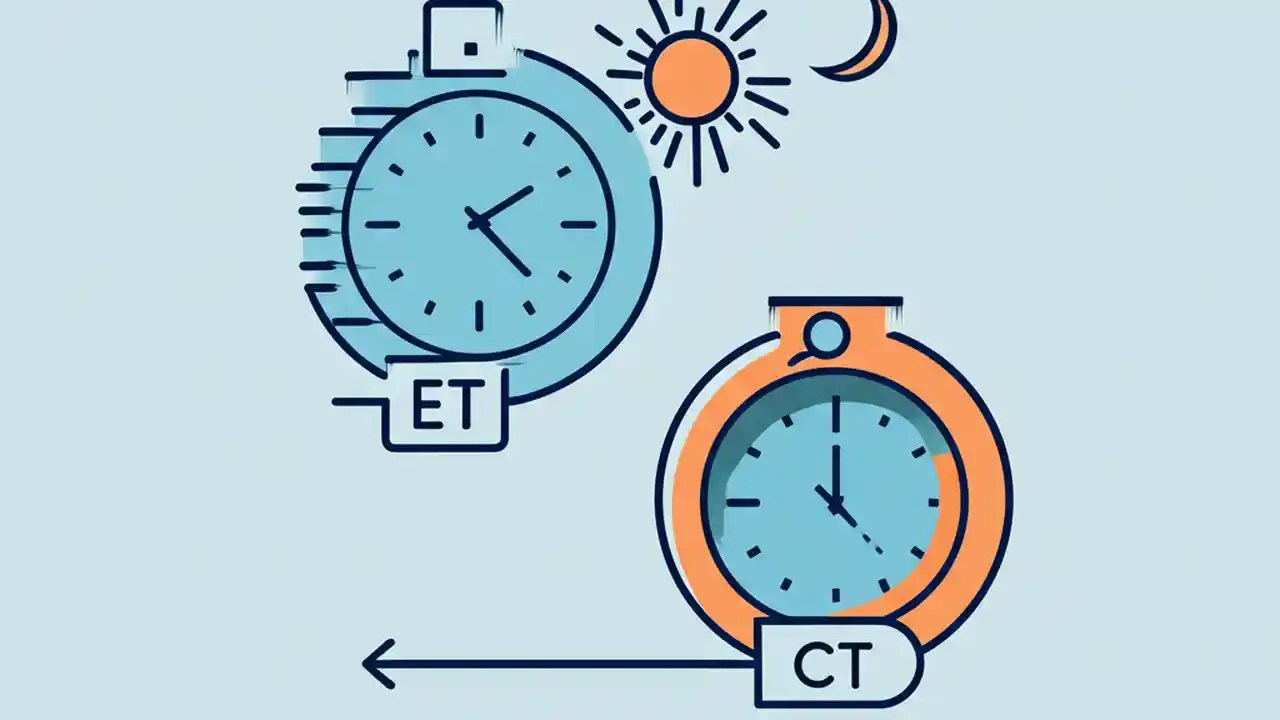 ET

CT