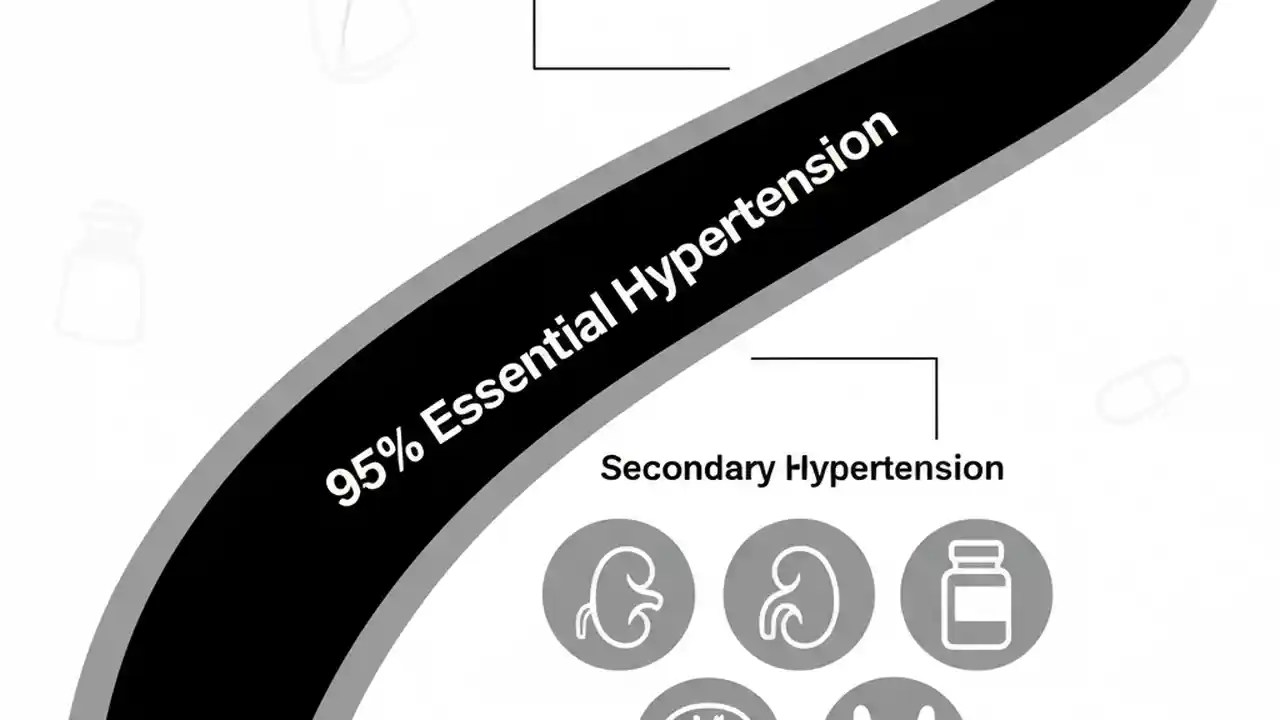 95% Essential Hypertension

Secondary Hypertension