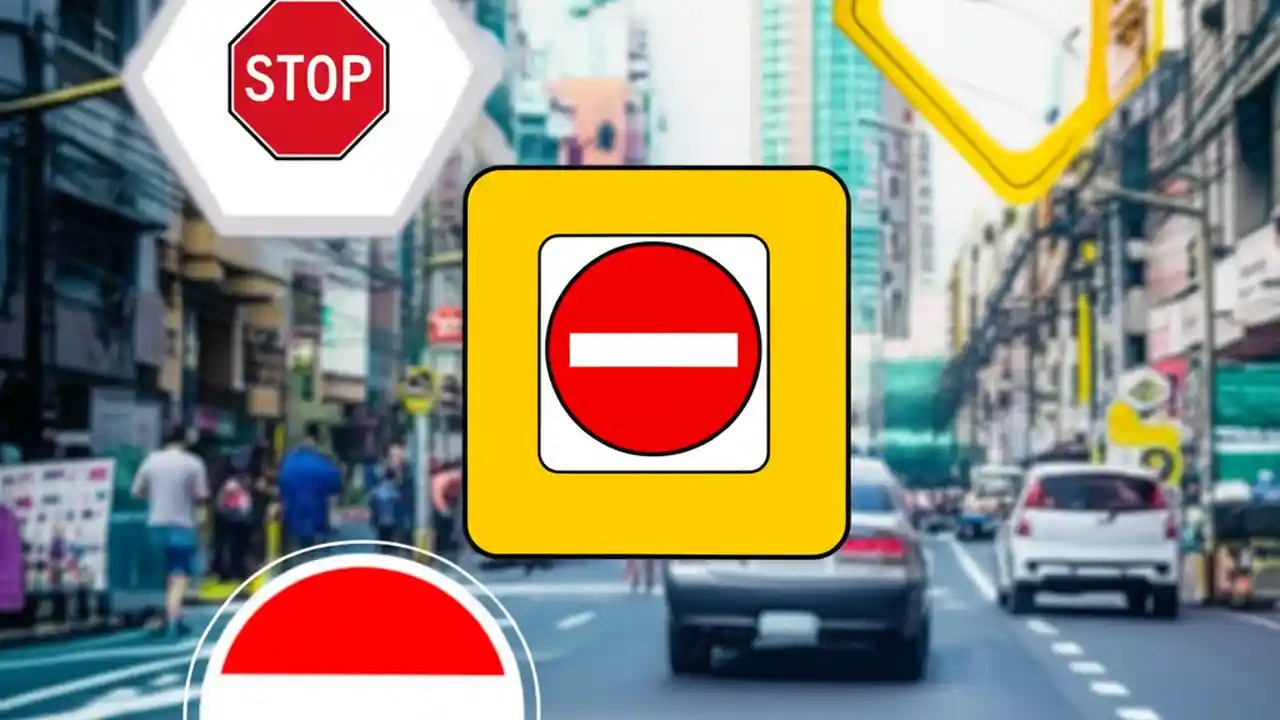 STOP