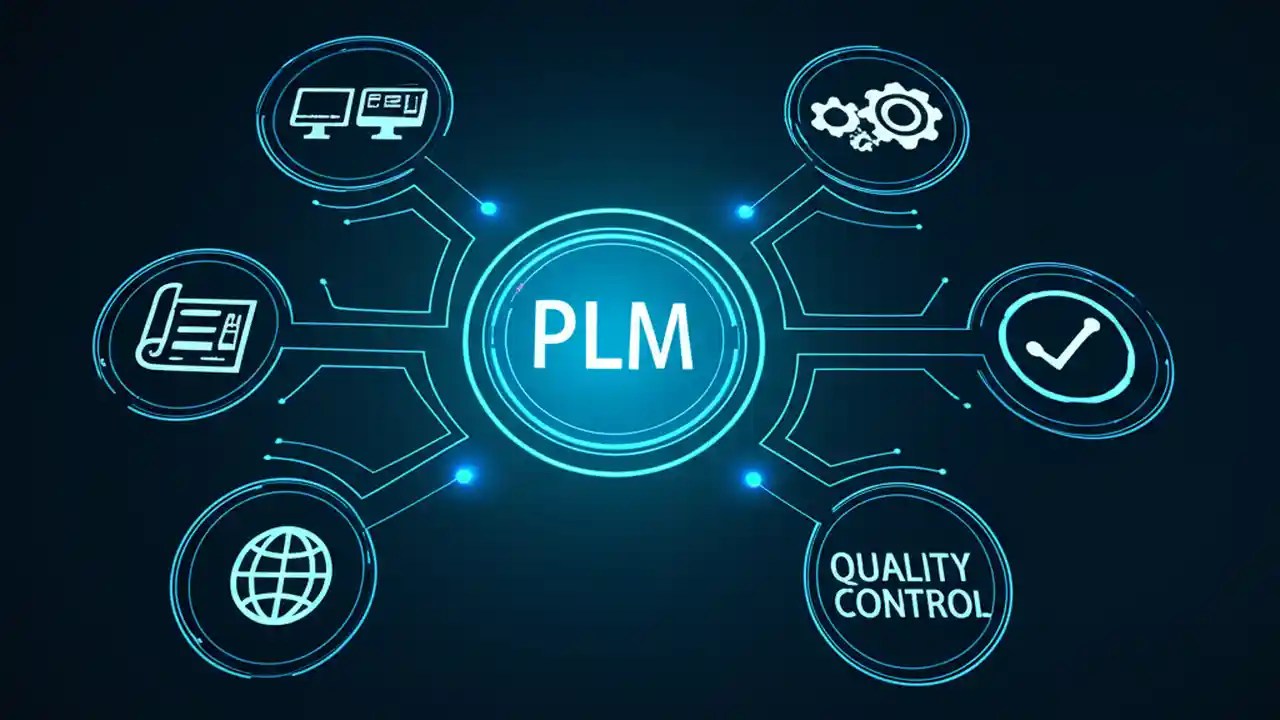 PLM

QUALITY CONTROL