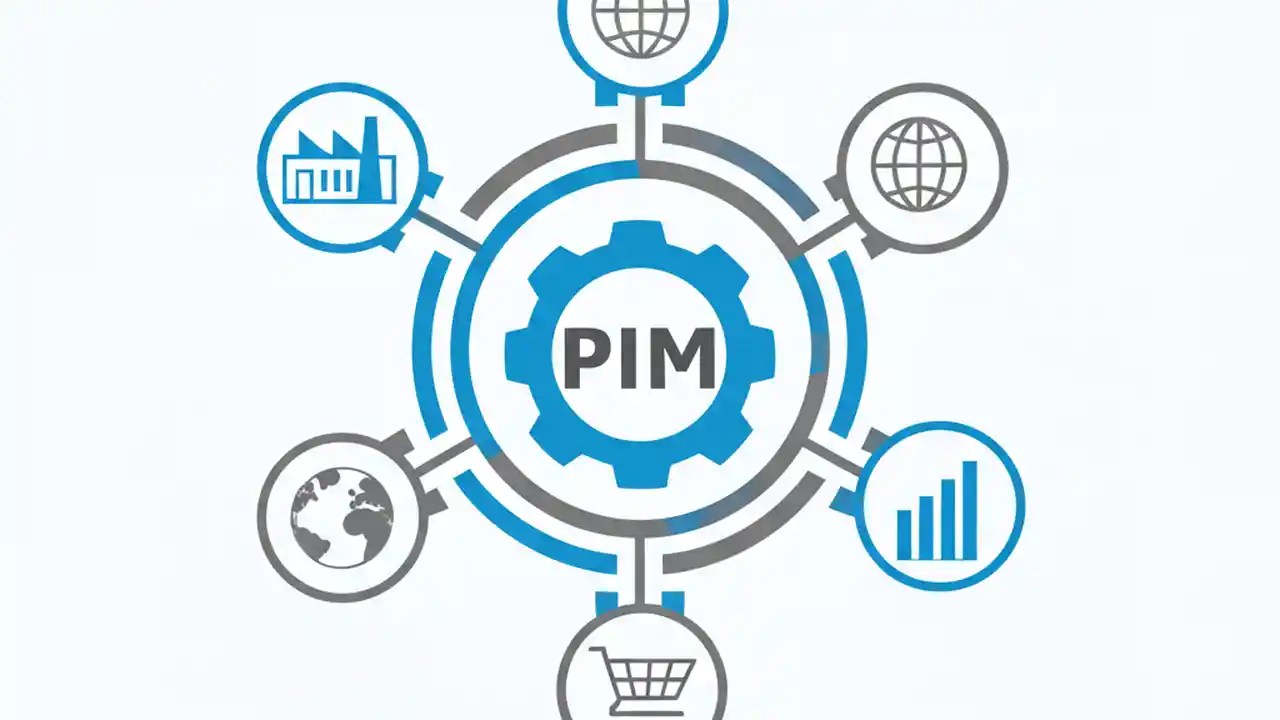 PIM