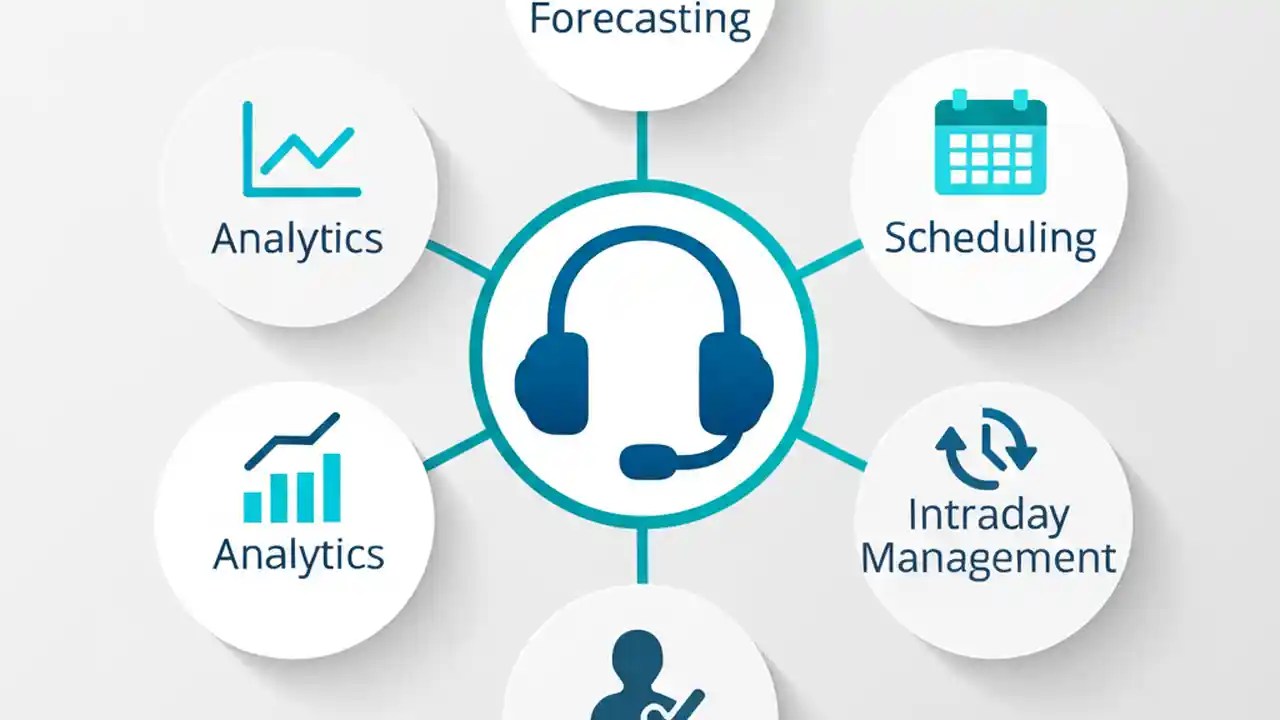 Forecasting

Analytics

Scheduling

Analytics

Intraday Management