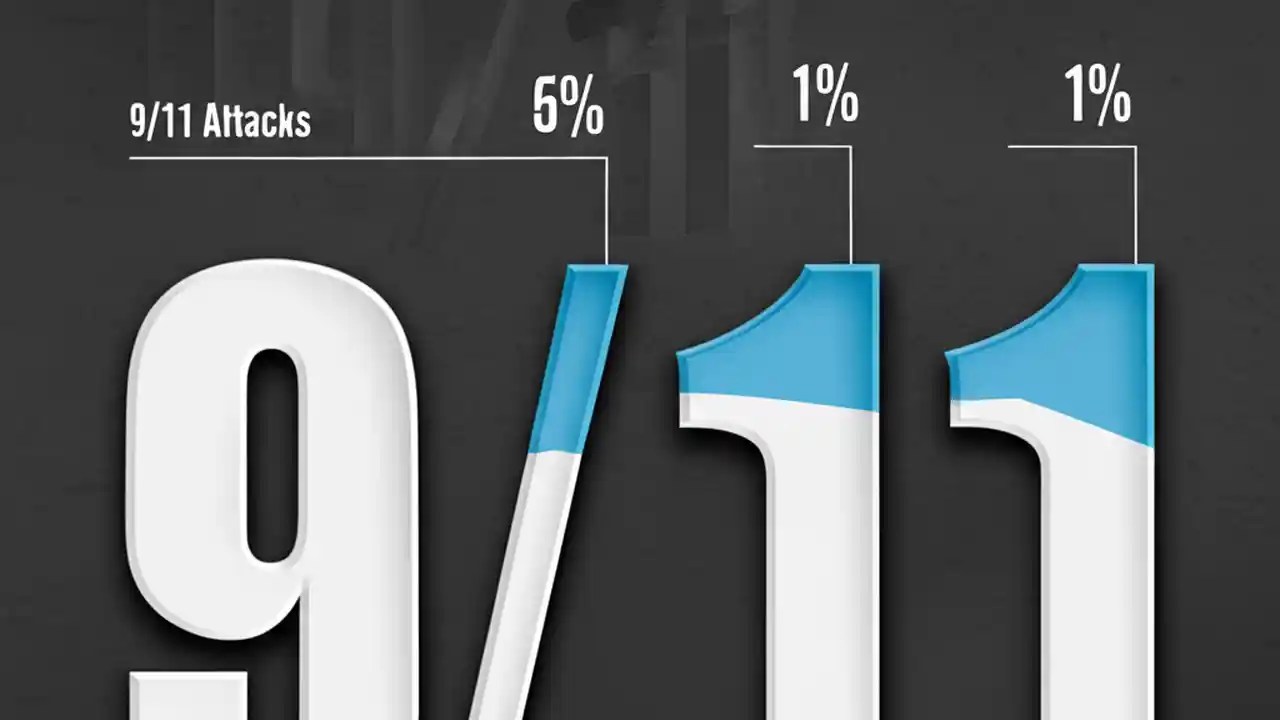 9/11 Attacks

5%

1%

1%

9/11