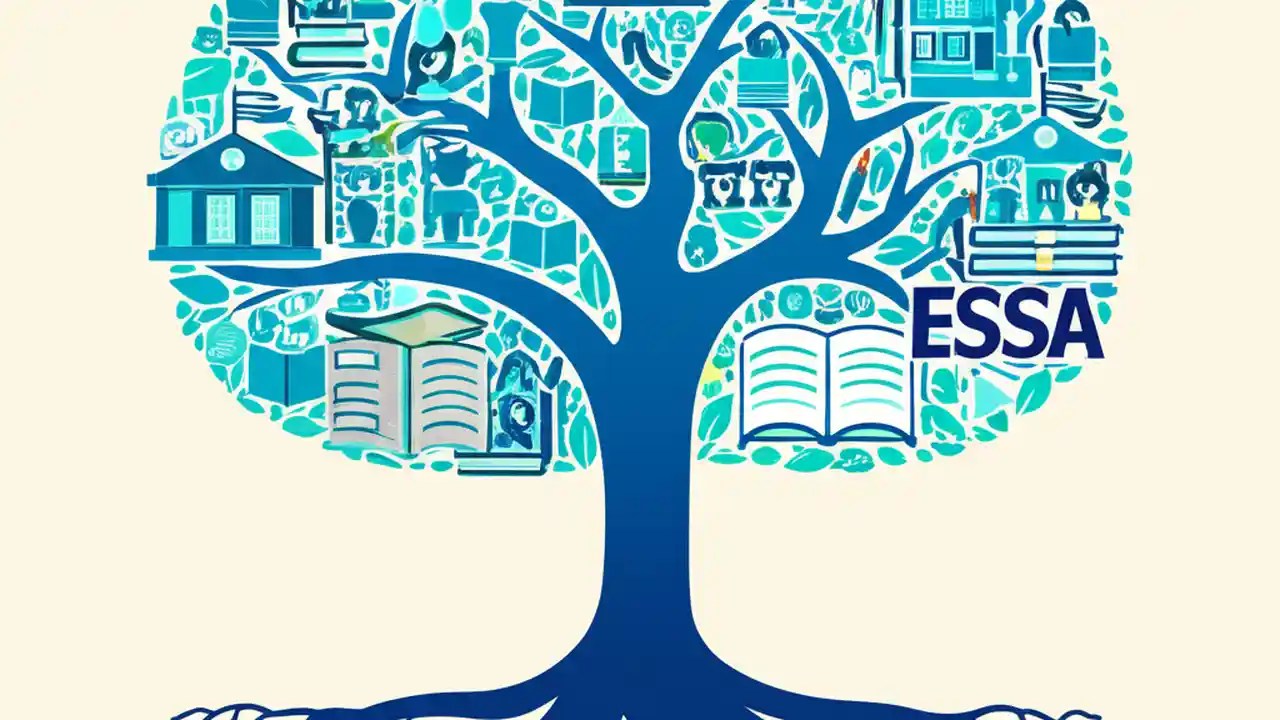 ESSA