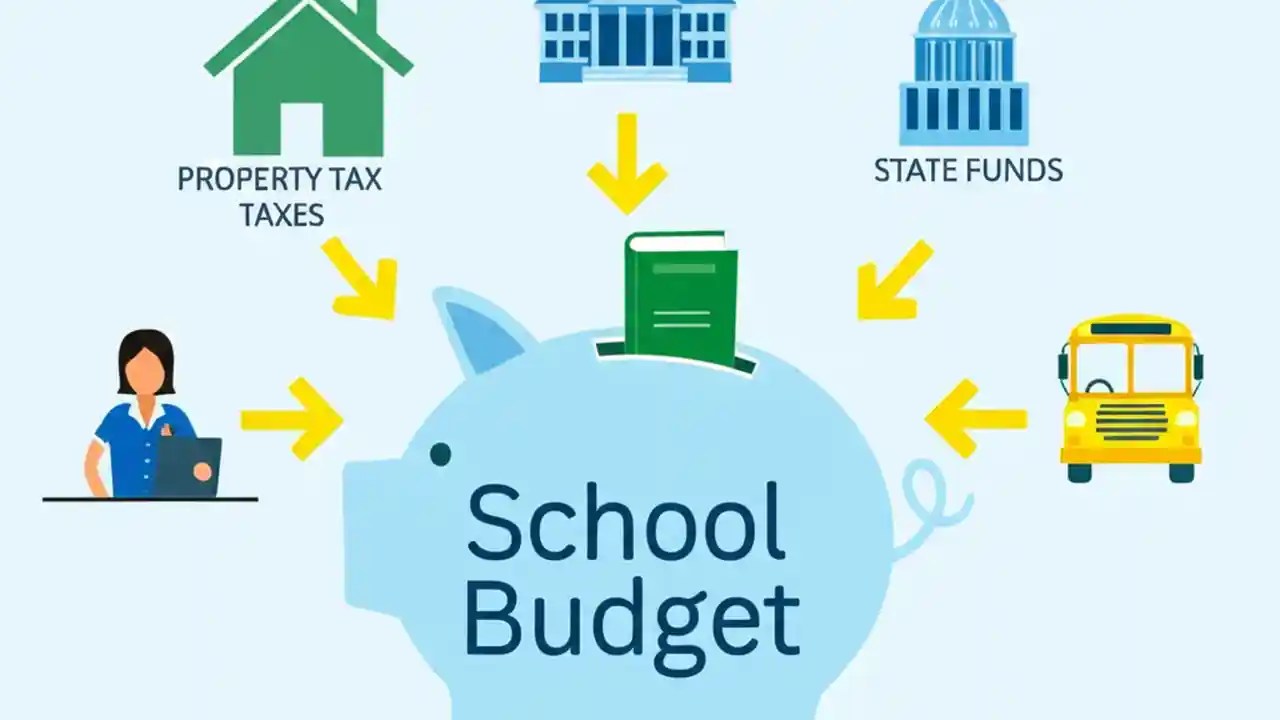 PROPERTY TAX
TAXES

STATE FUNDS

School
Budget