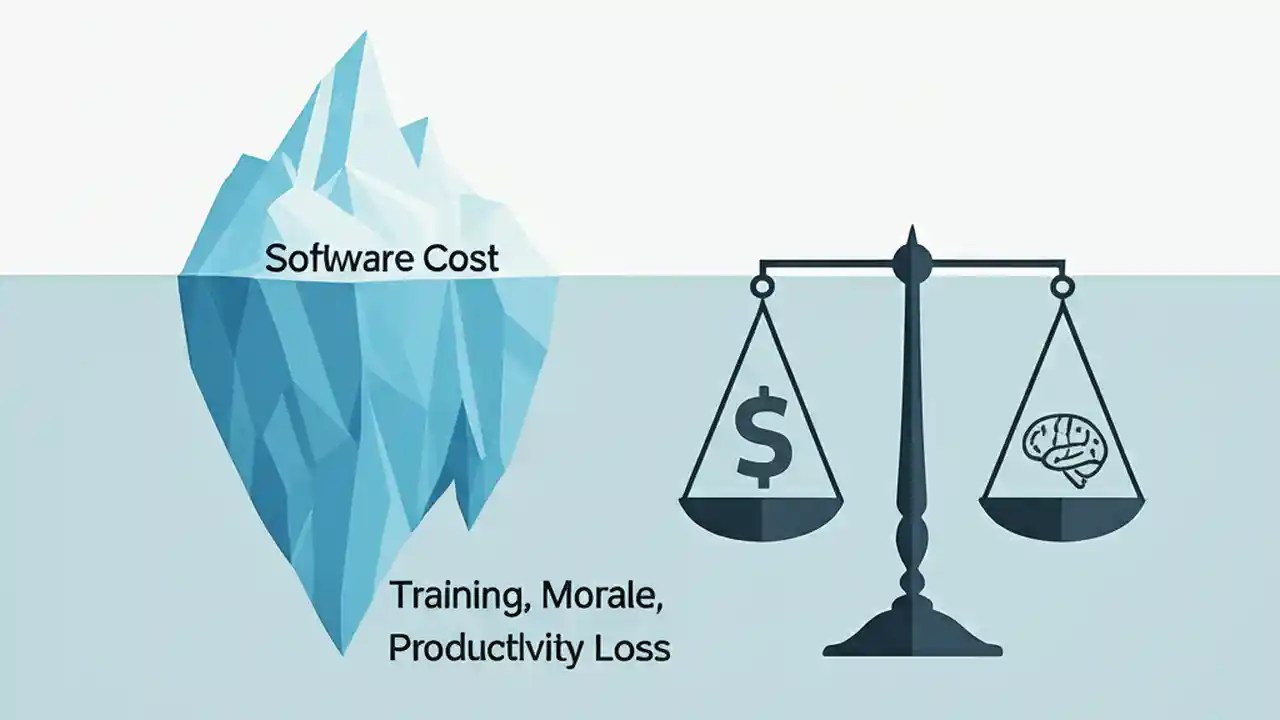 Software Cost

$

Training, Morale, Productivity Loss