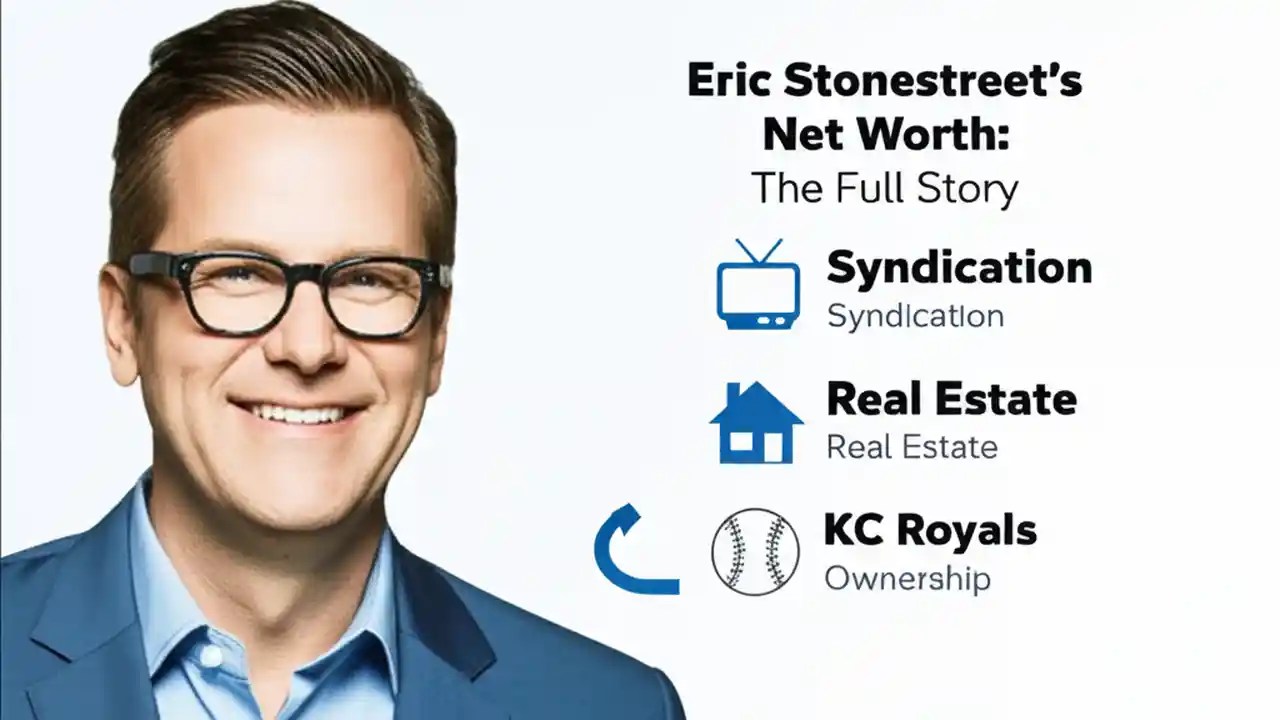 Eric Stonestreet's Net Worth:
The Full Story

Syndication
Syndication

Real Estate
Real Estate

KC Royals
Ownership