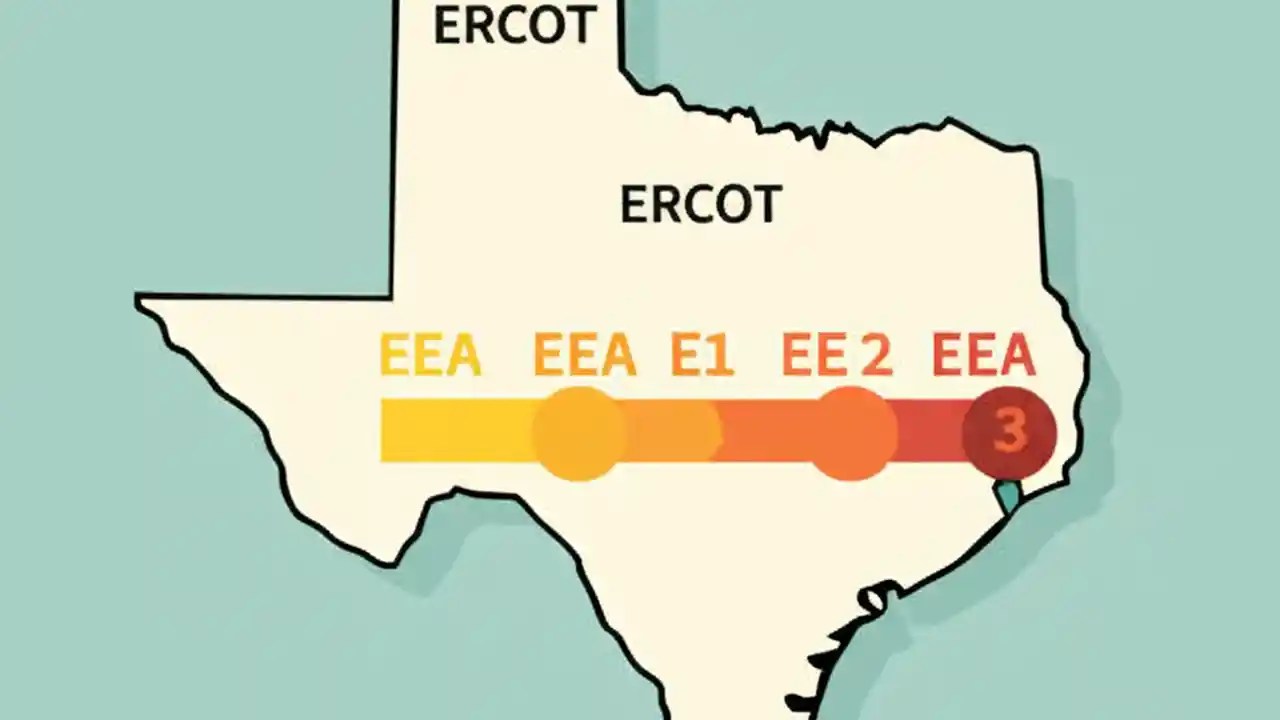 ERCOT

ERCOT

EEA EEA E1 EE 2 EEA

3