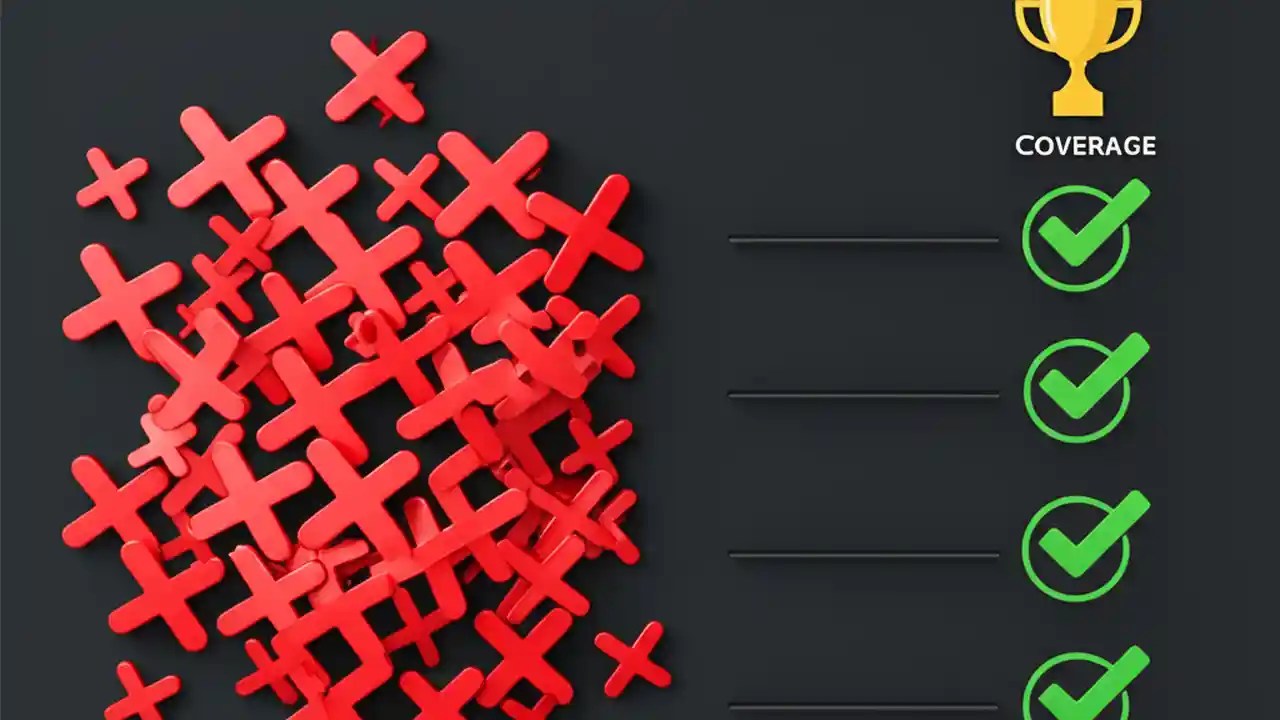 COVERAGE