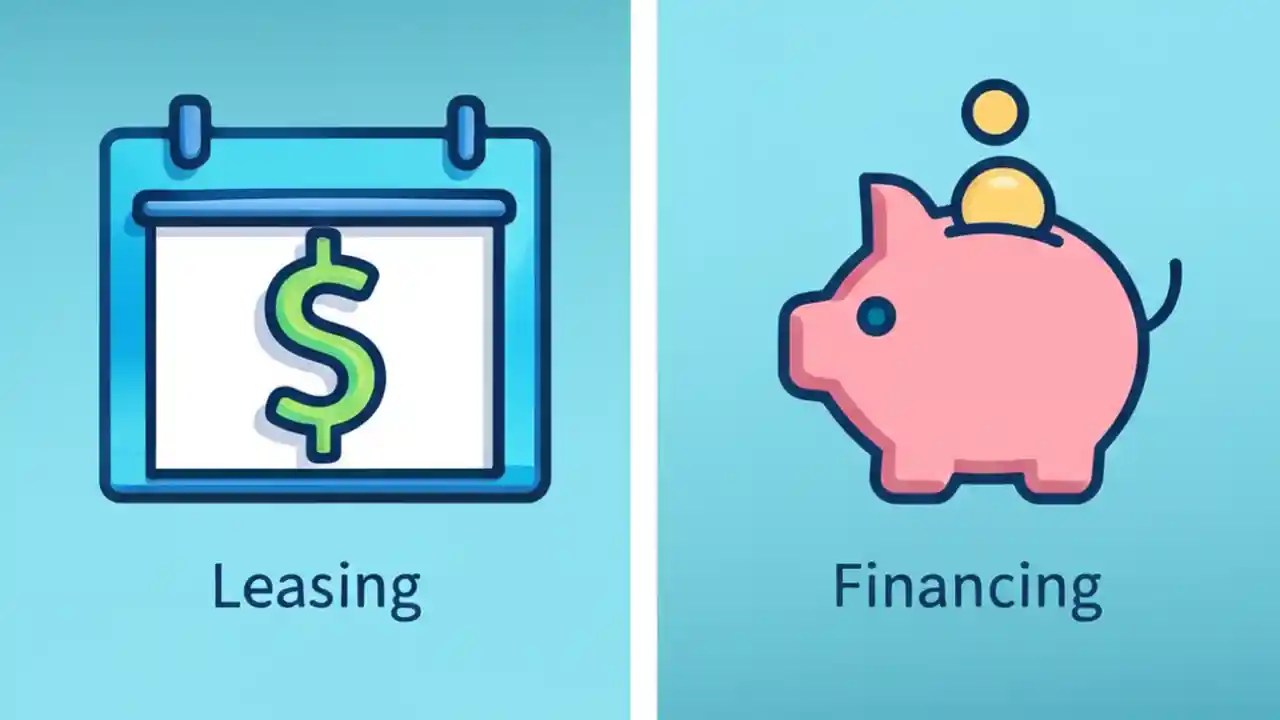 $

Leasing

Financing