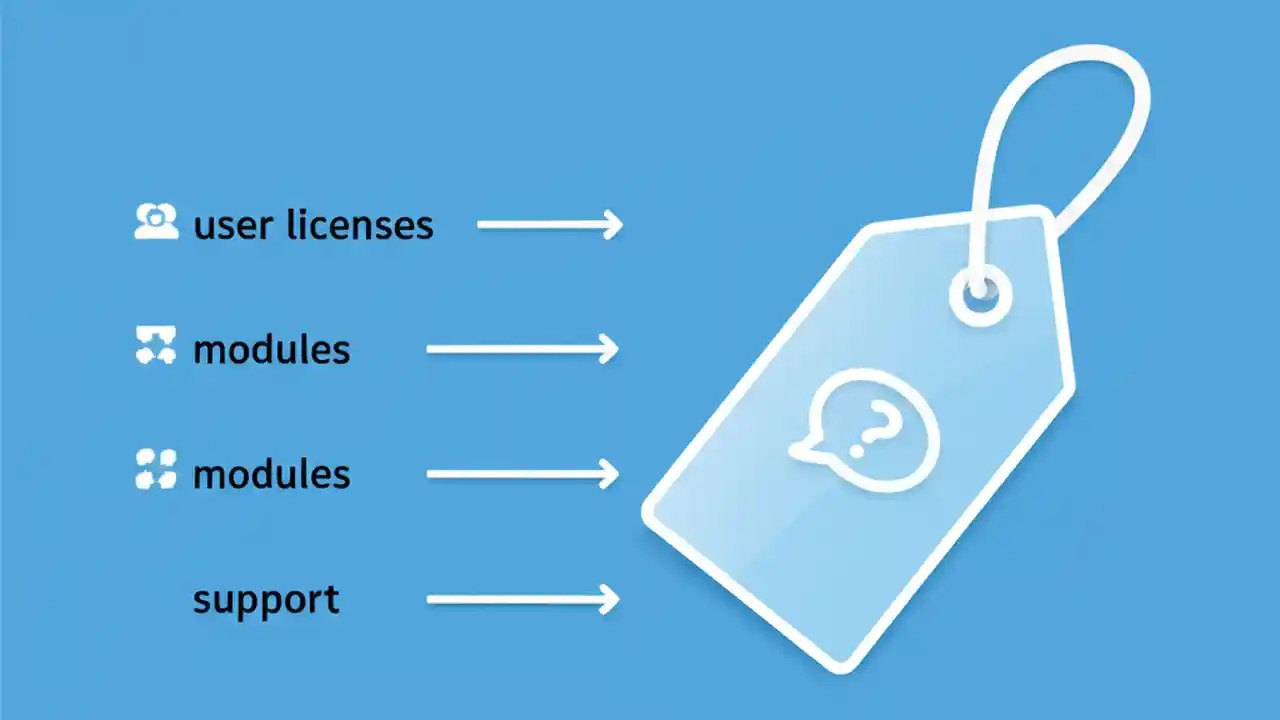 user licenses

modules

modules

support

?