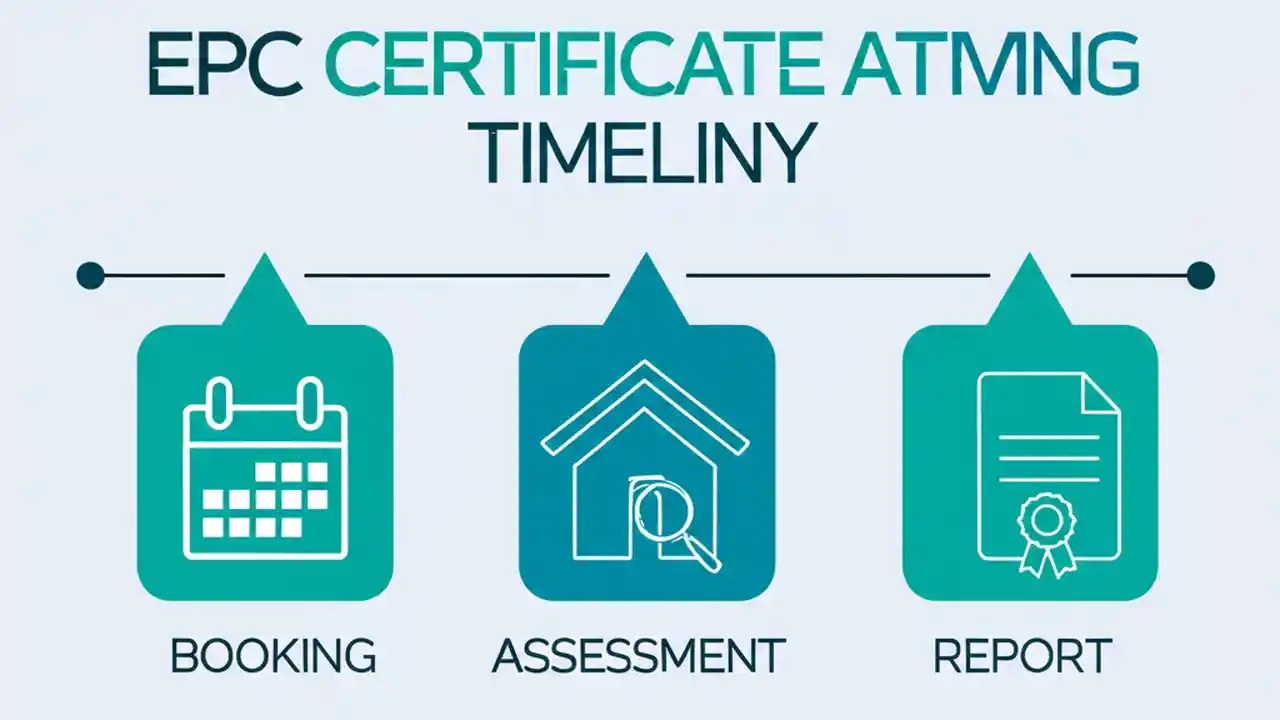 EPC CERTIFICATE ATMNG TIMELINY

BOOKING

ASSESSMENT

REPORT