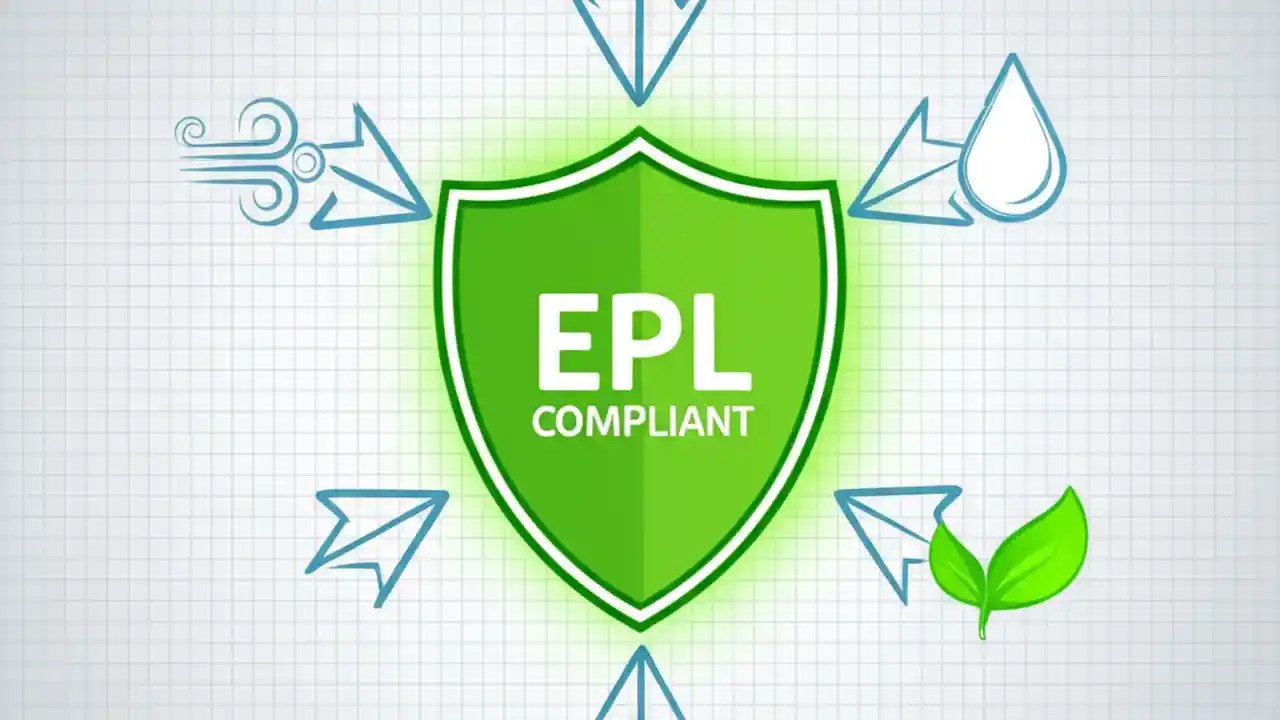 EPL
COMPLIANT