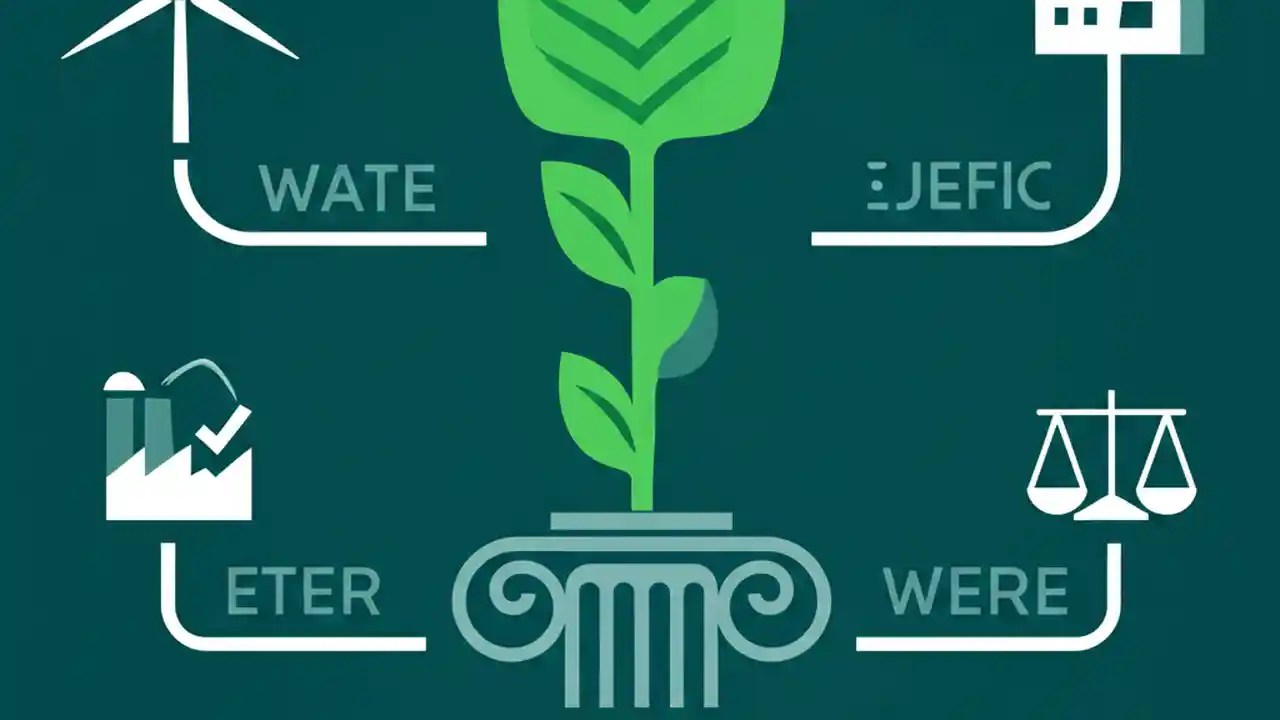 WATE

EJEFIC

ETER

WERE