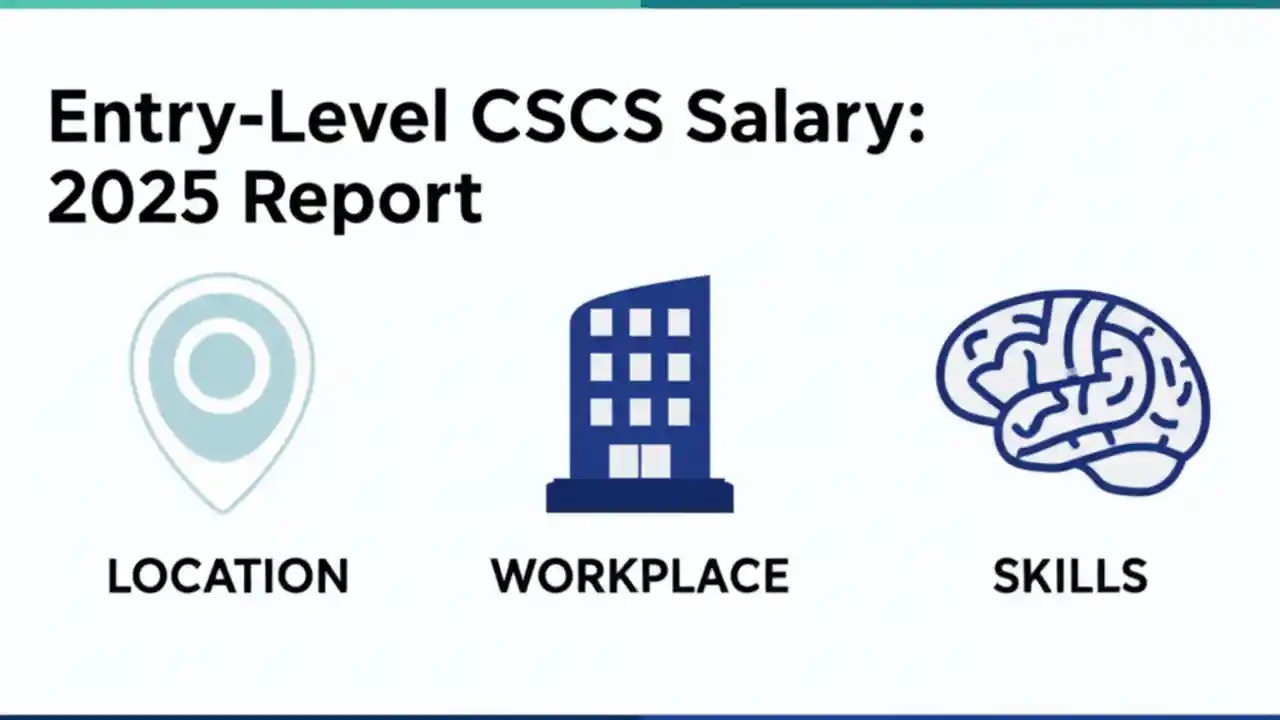 Entry-Level CSCS Salary: 2025 Report

LOCATION

WORKPLACE

SKILLS