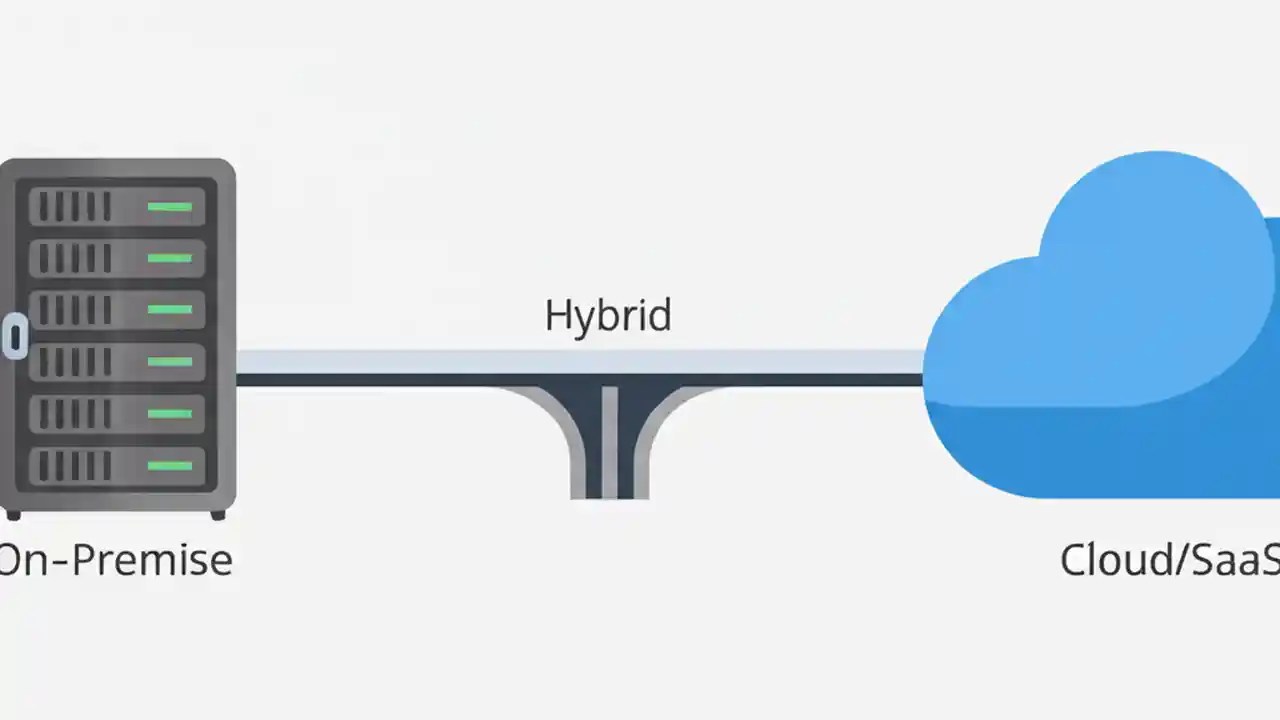 Hybrid

On-Premise

Cloud/SaaS