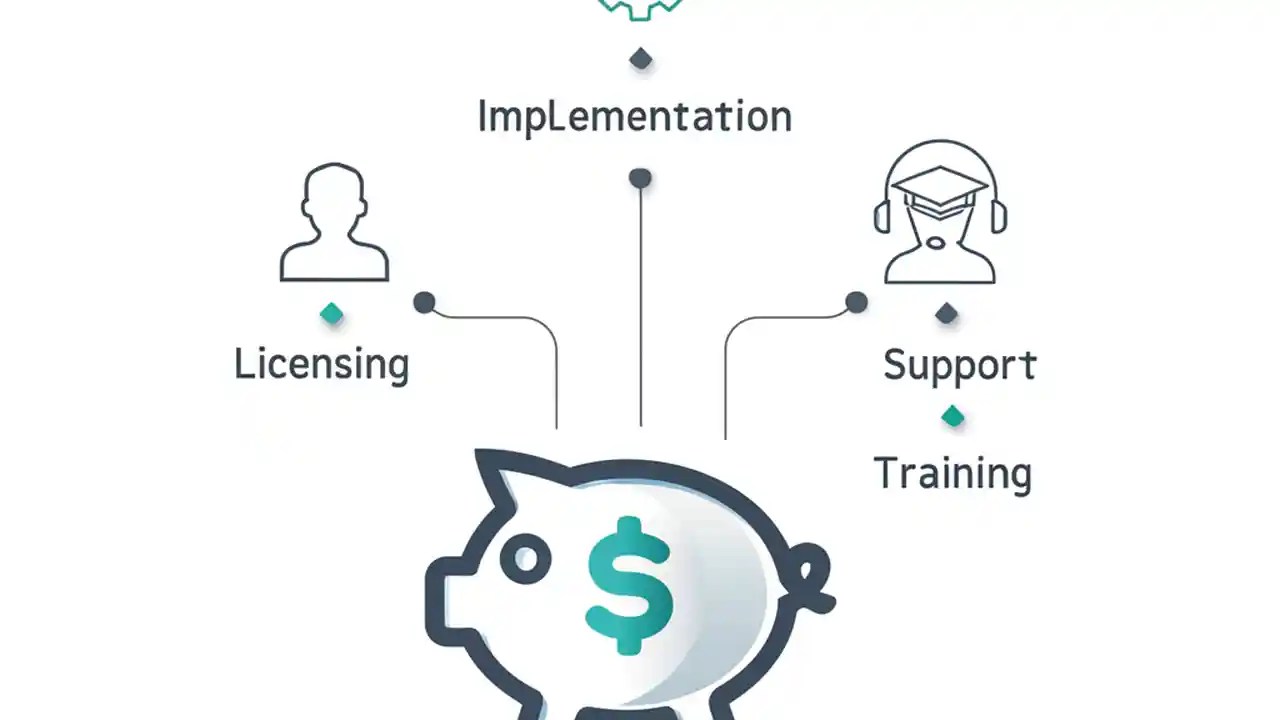 ImpLementation

Licensing

Support

Training

$