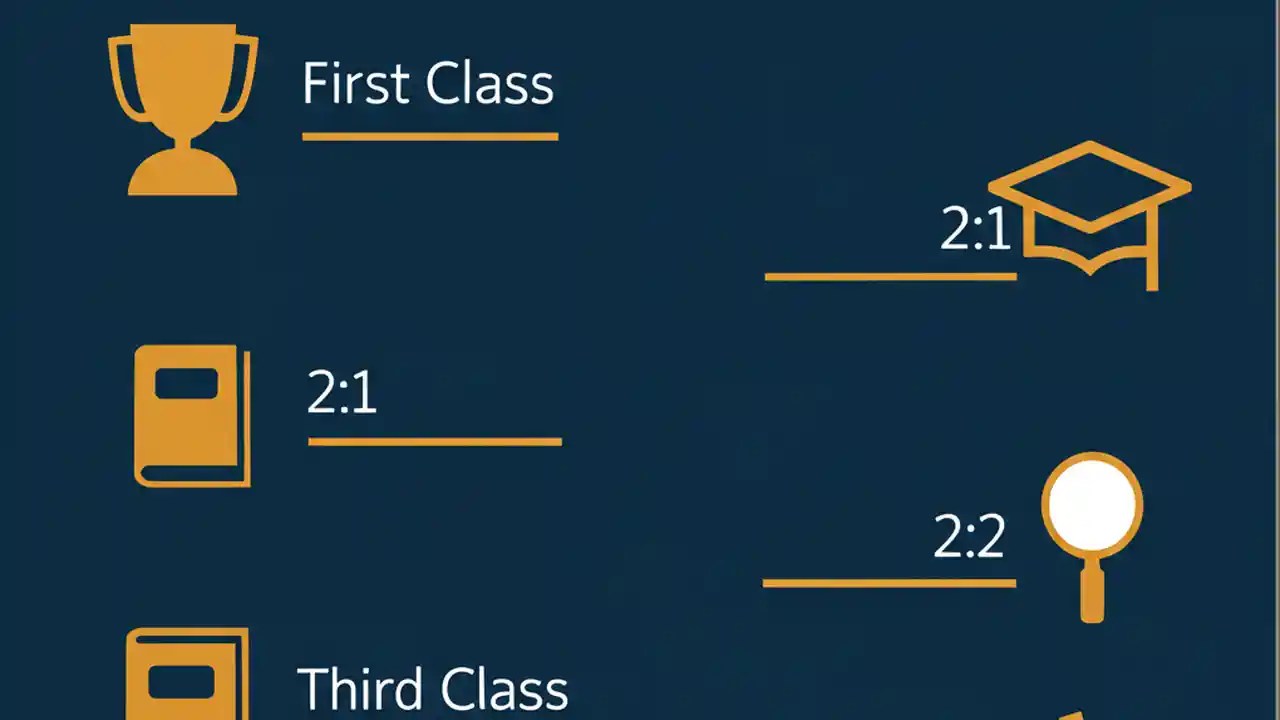 First Class

2:1

2:1

2:2

Third Class