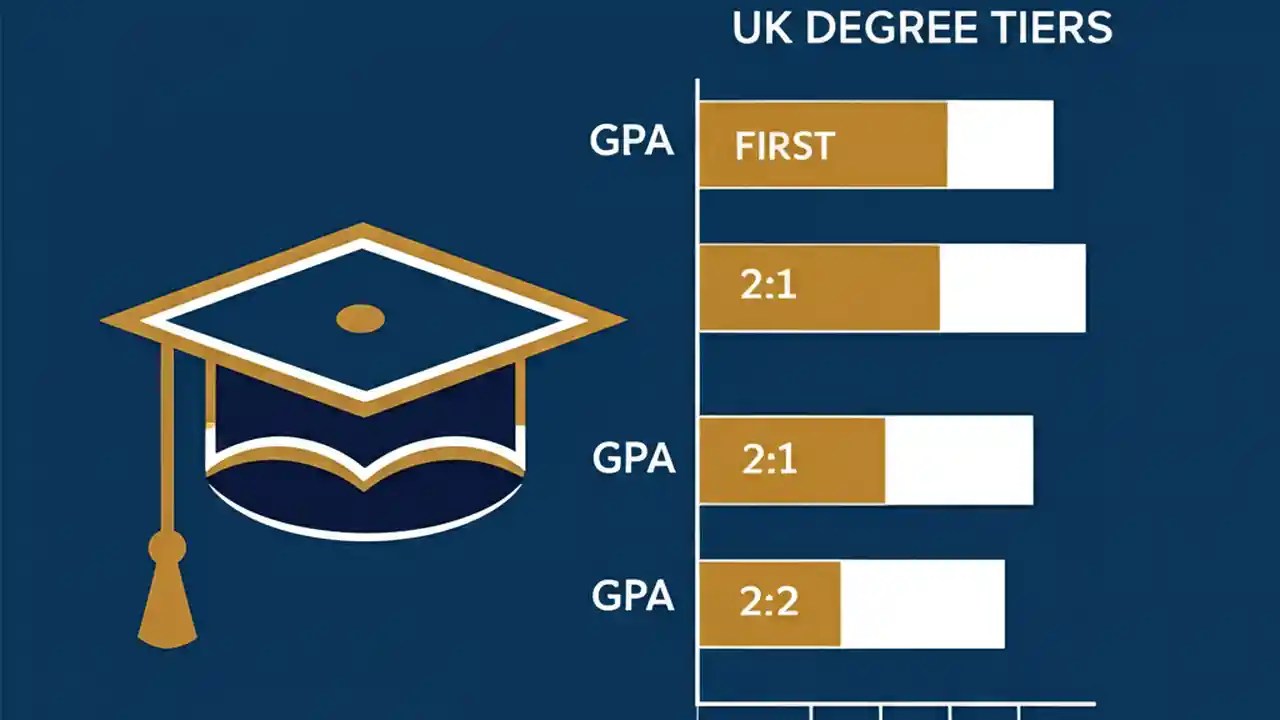 UK DEGREE TIERS

GPA FIRST

2:1

GPA 2:1

GPA 2:2