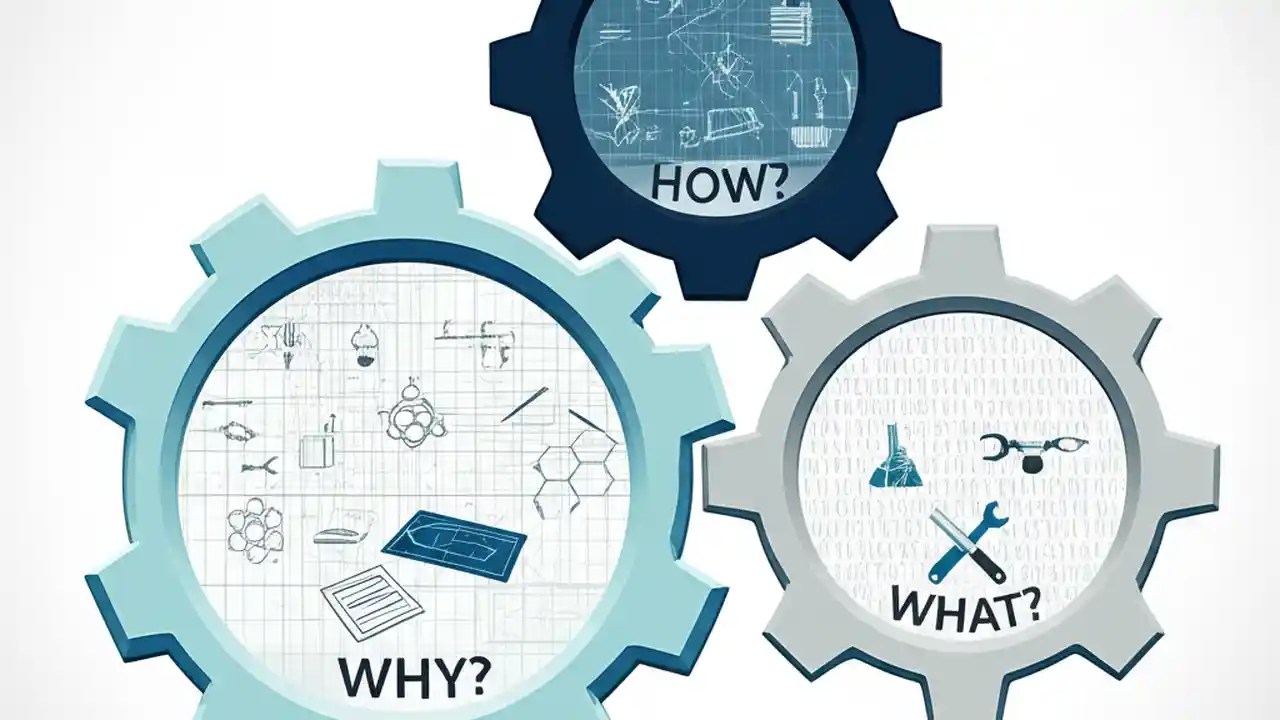 HOW?

WHY?

WHAT?