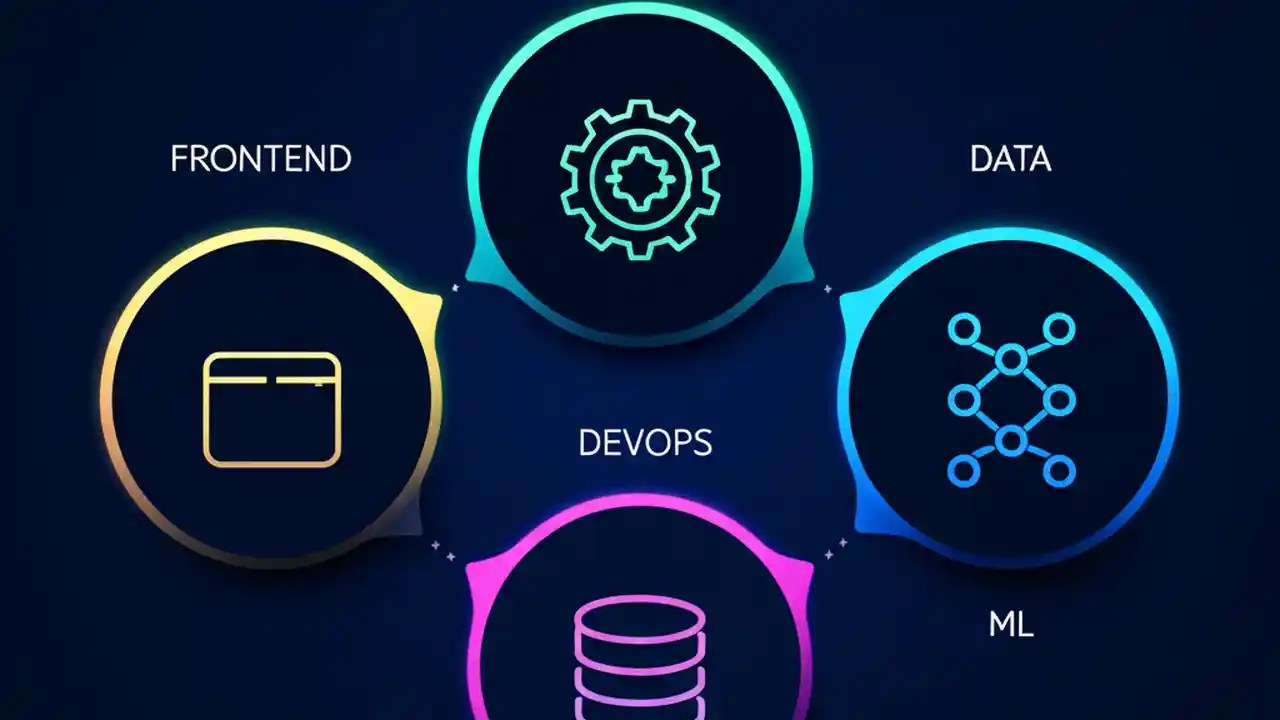 FRONTEND

DATA

DEVOPS

ML