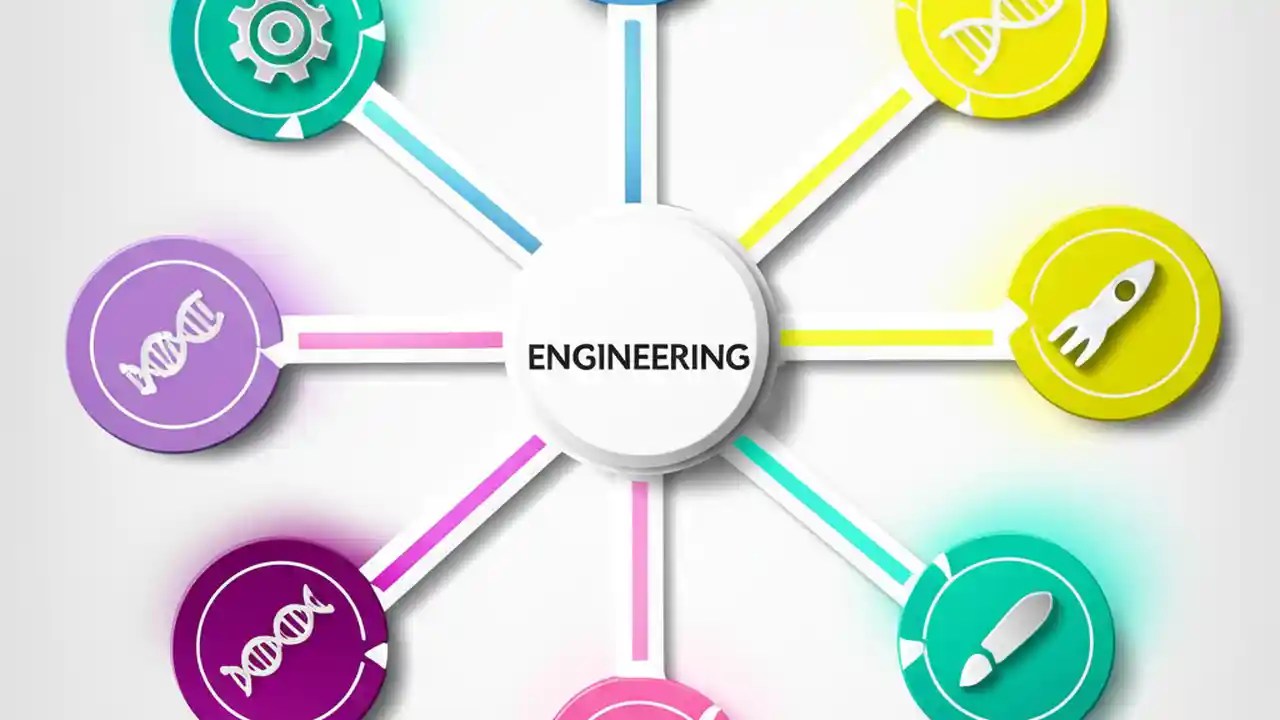 ENGINEERING