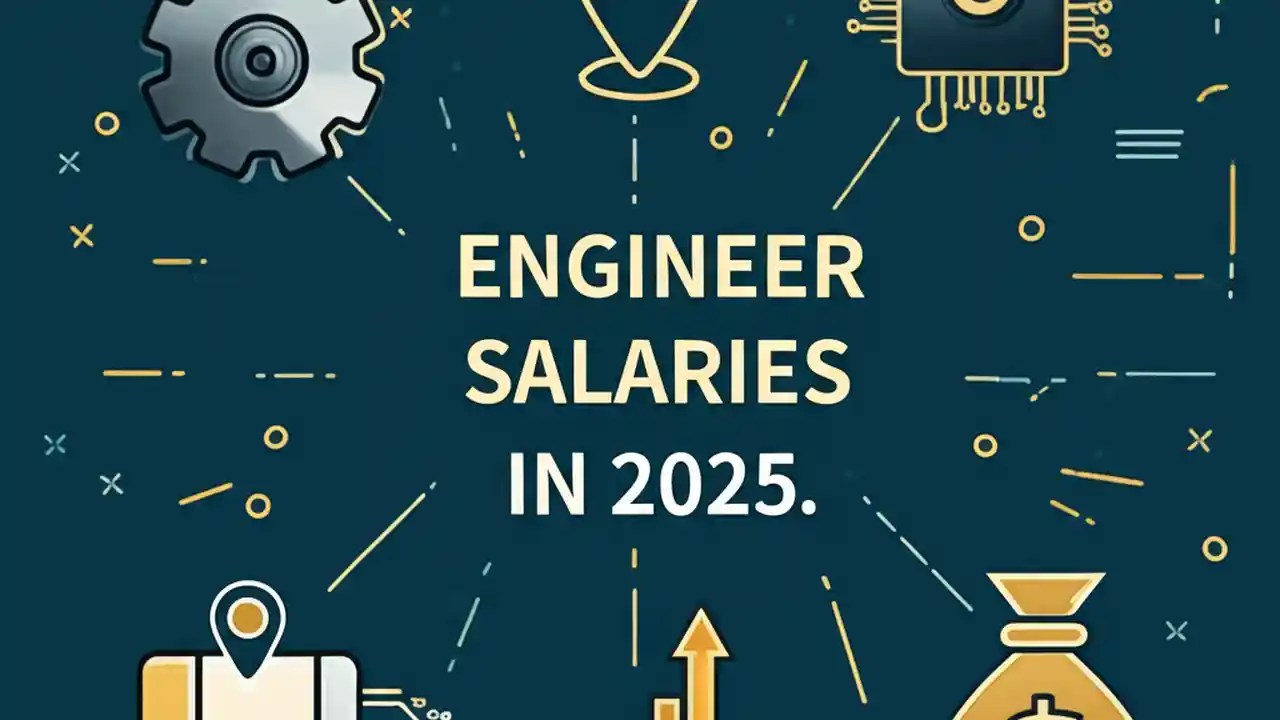 ENGINEER SALARIES IN 2025.