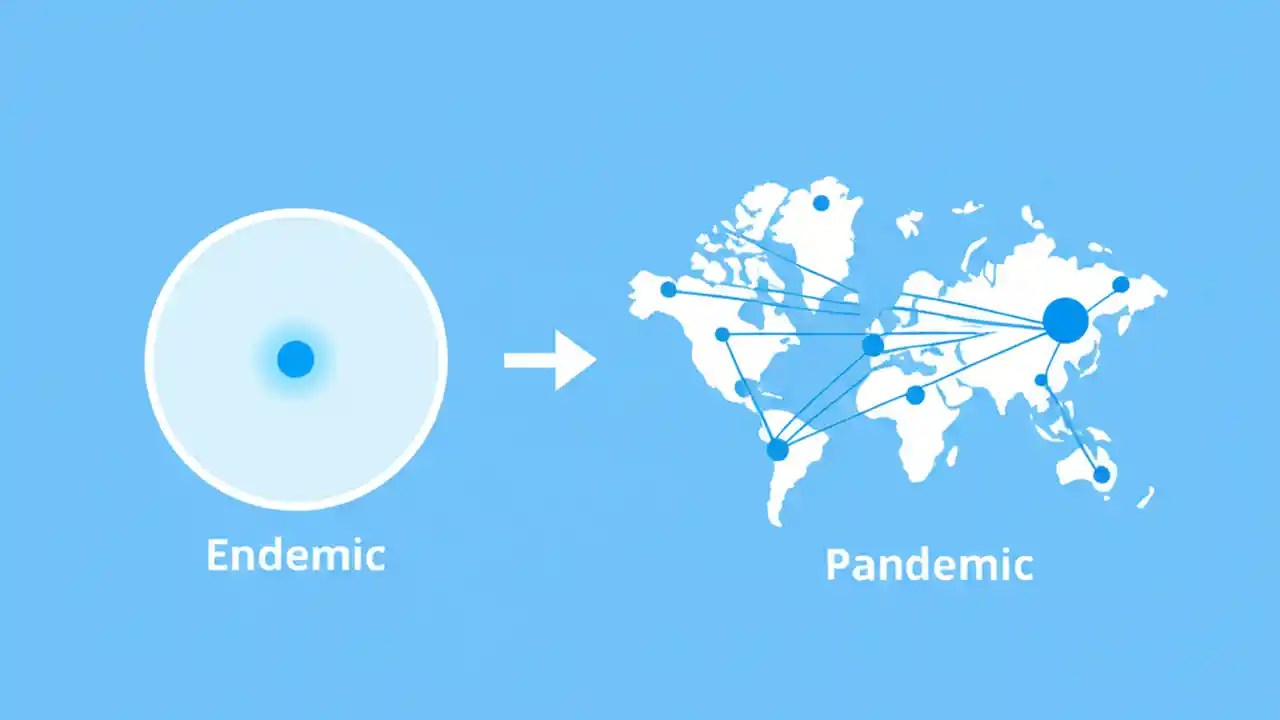 Endemic

Pandemic