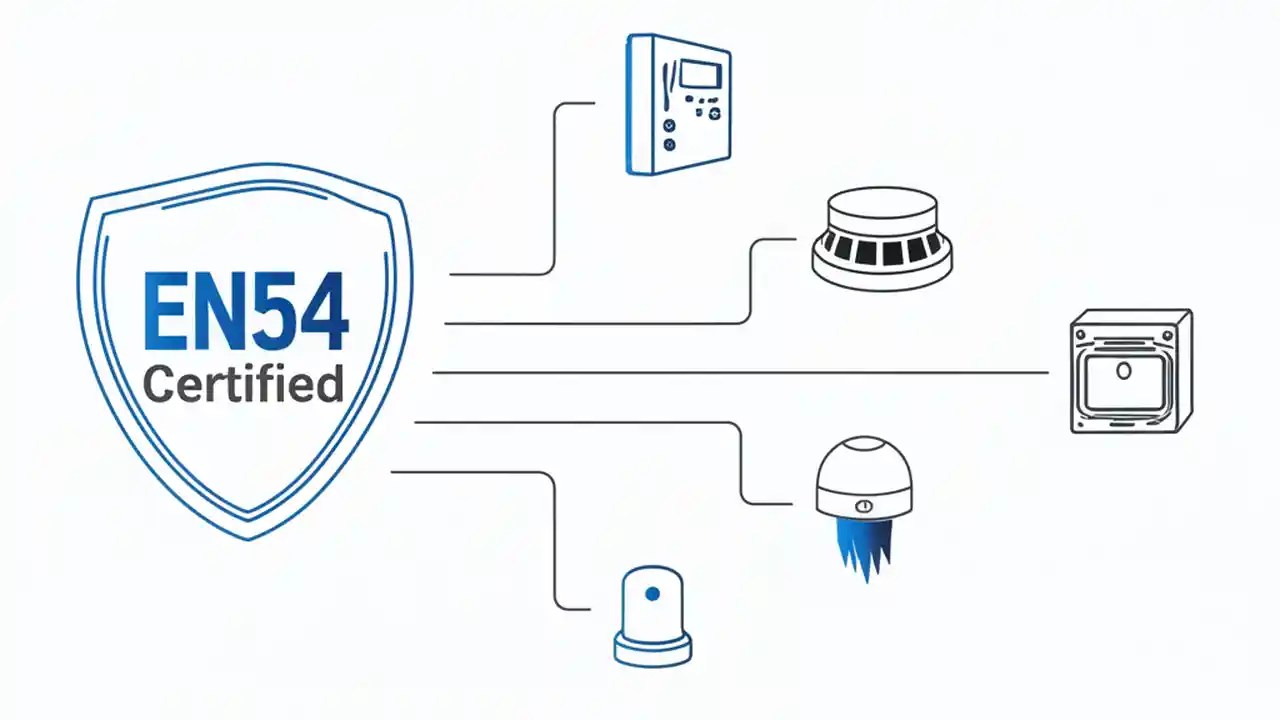 EN54
Certified