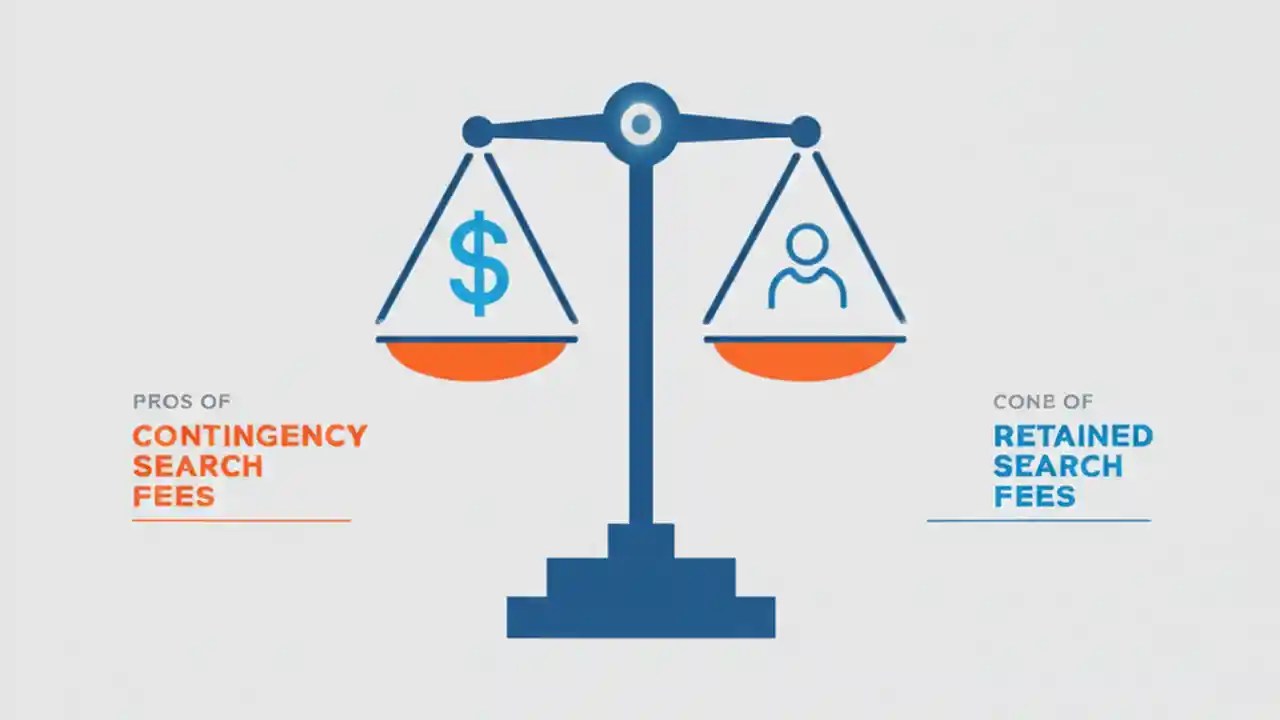 $

PROS OF
CONTINGENCY SEARCH FEES

CONE OF
RETAINED SEARCH FEES