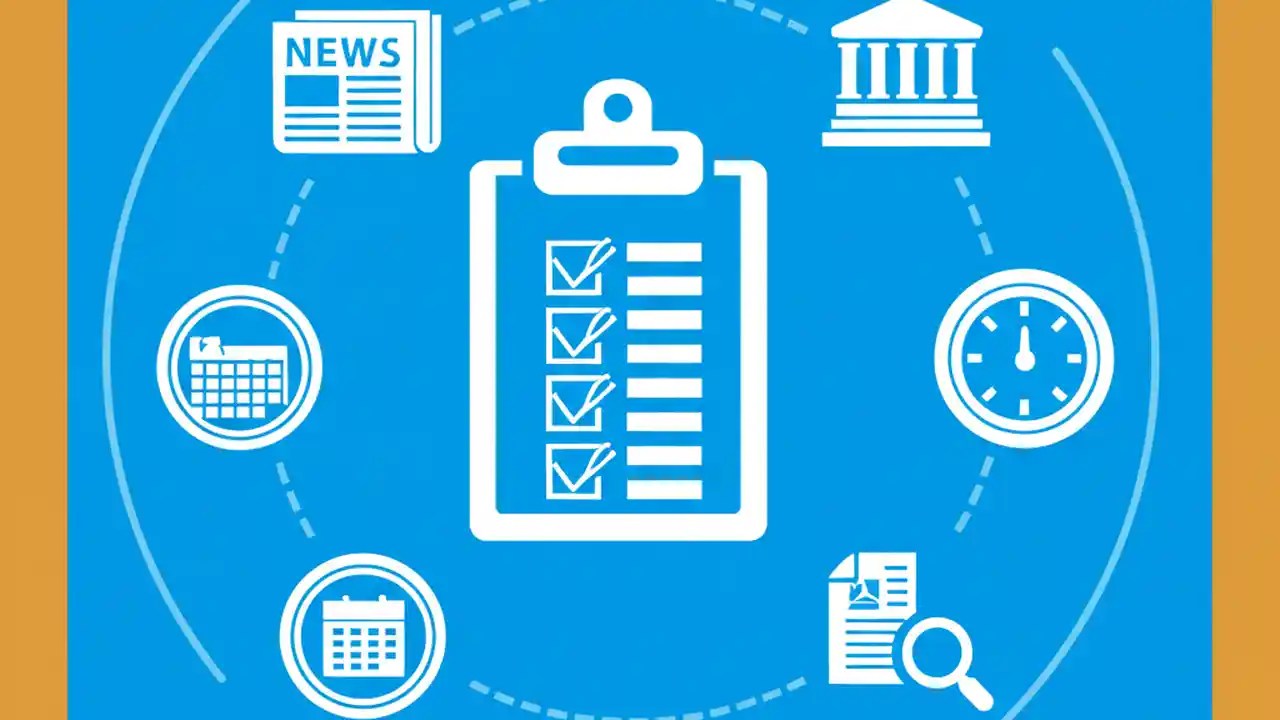 NEWS