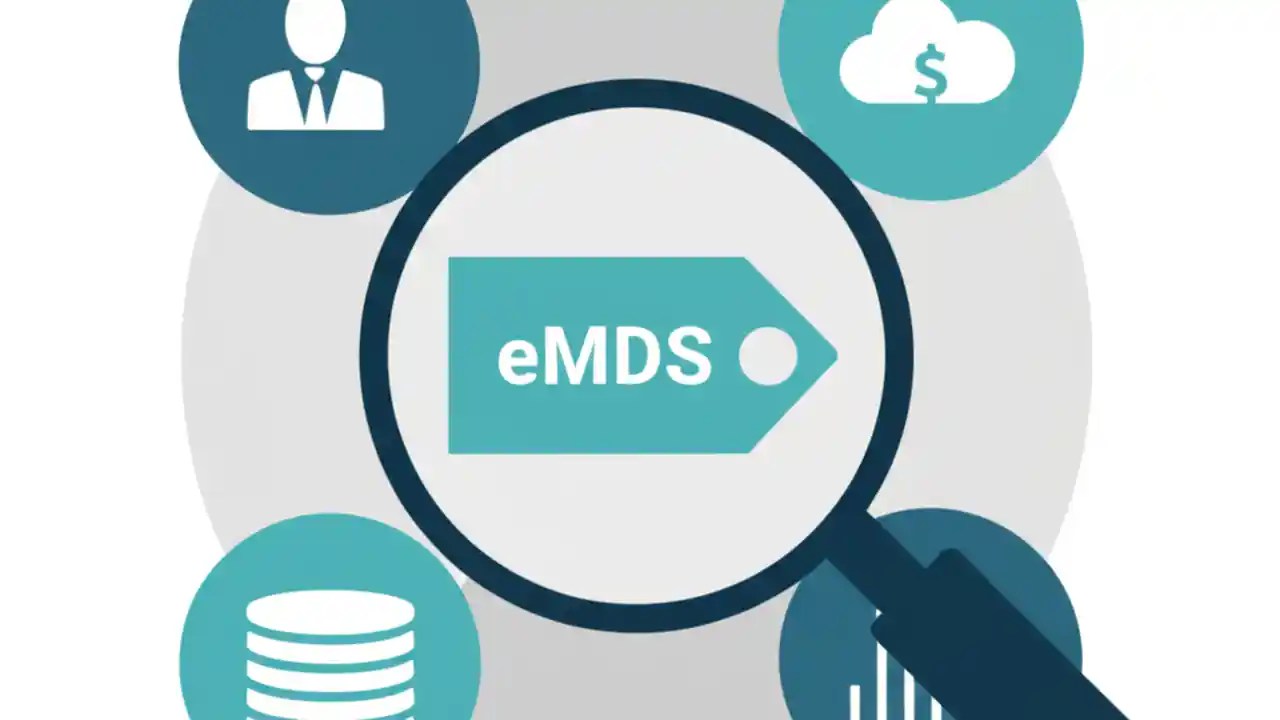 $

eMDS