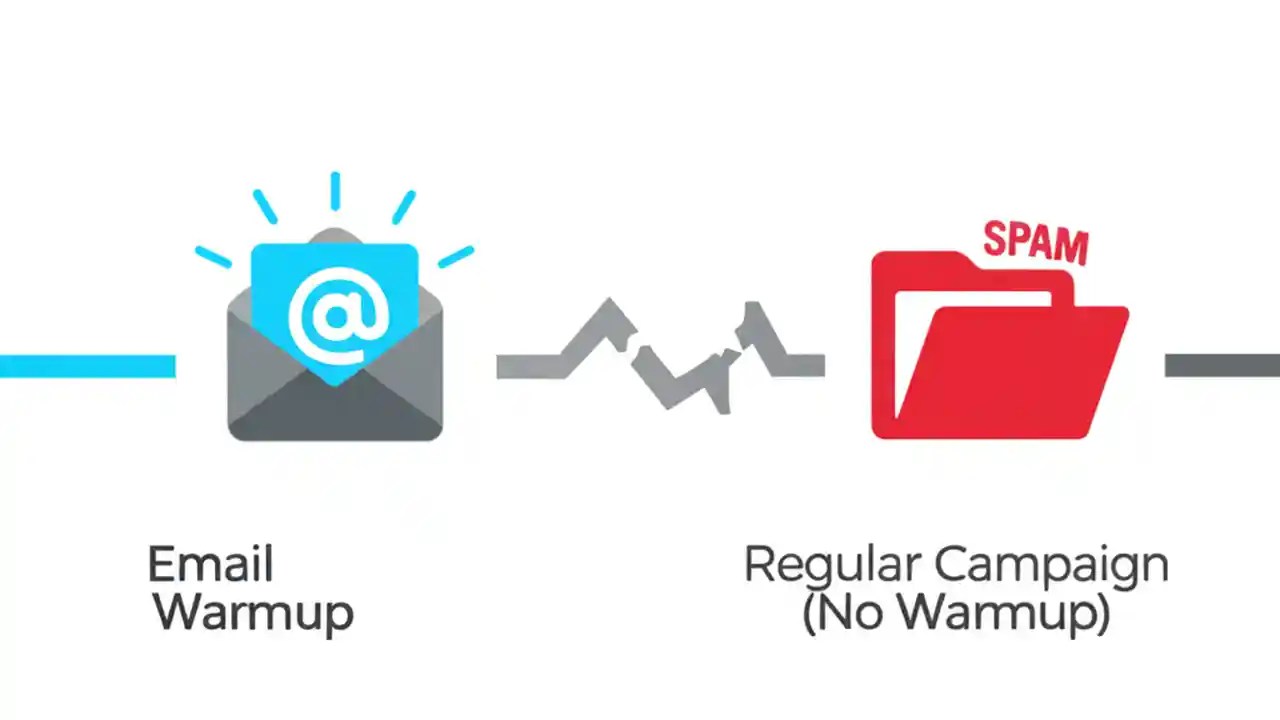 @

SPAM

Email
Warmup

Regular Campaign
(No Warmup)