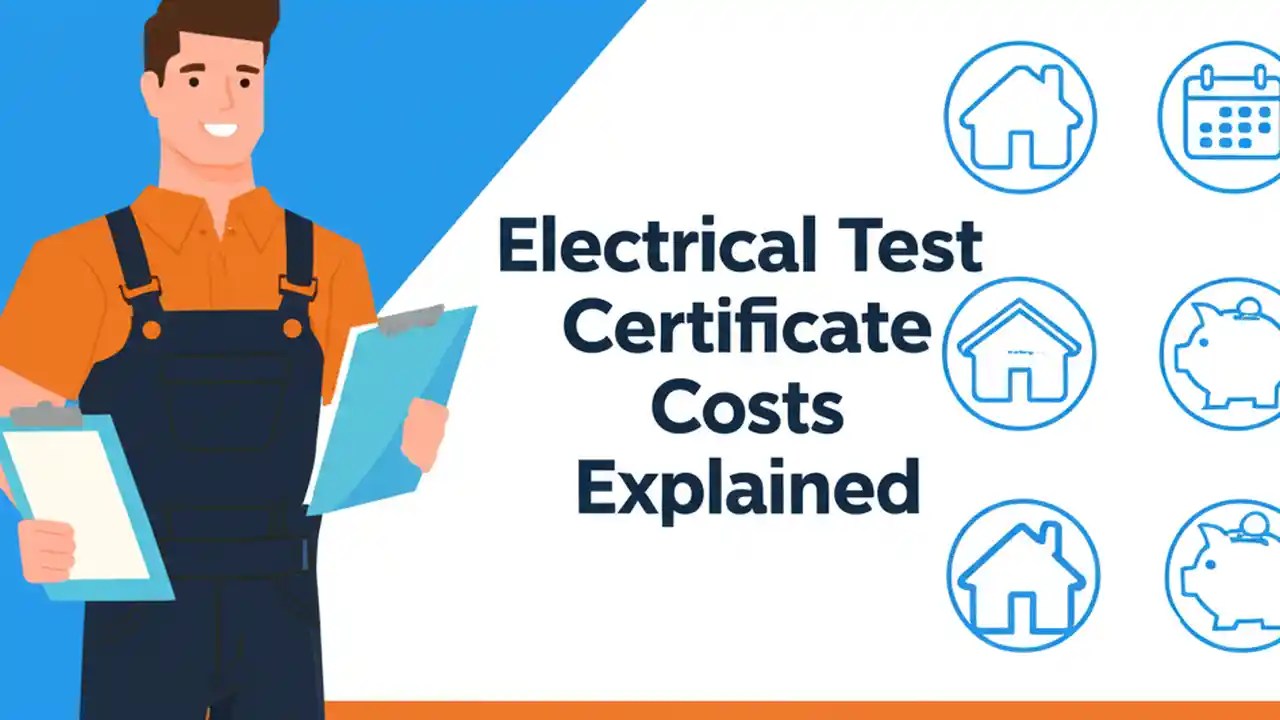 Electrical Test Certificate Costs Explained