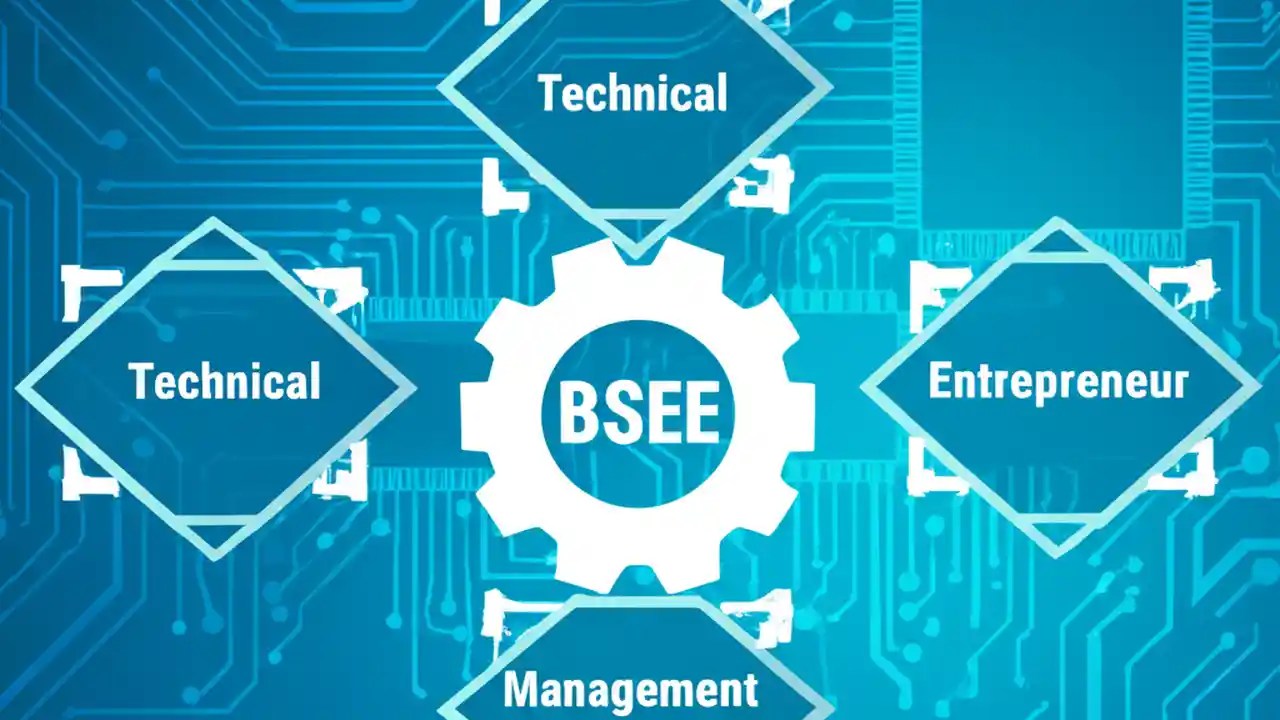 Technical

Technical

BSEE

Entrepreneur

Management