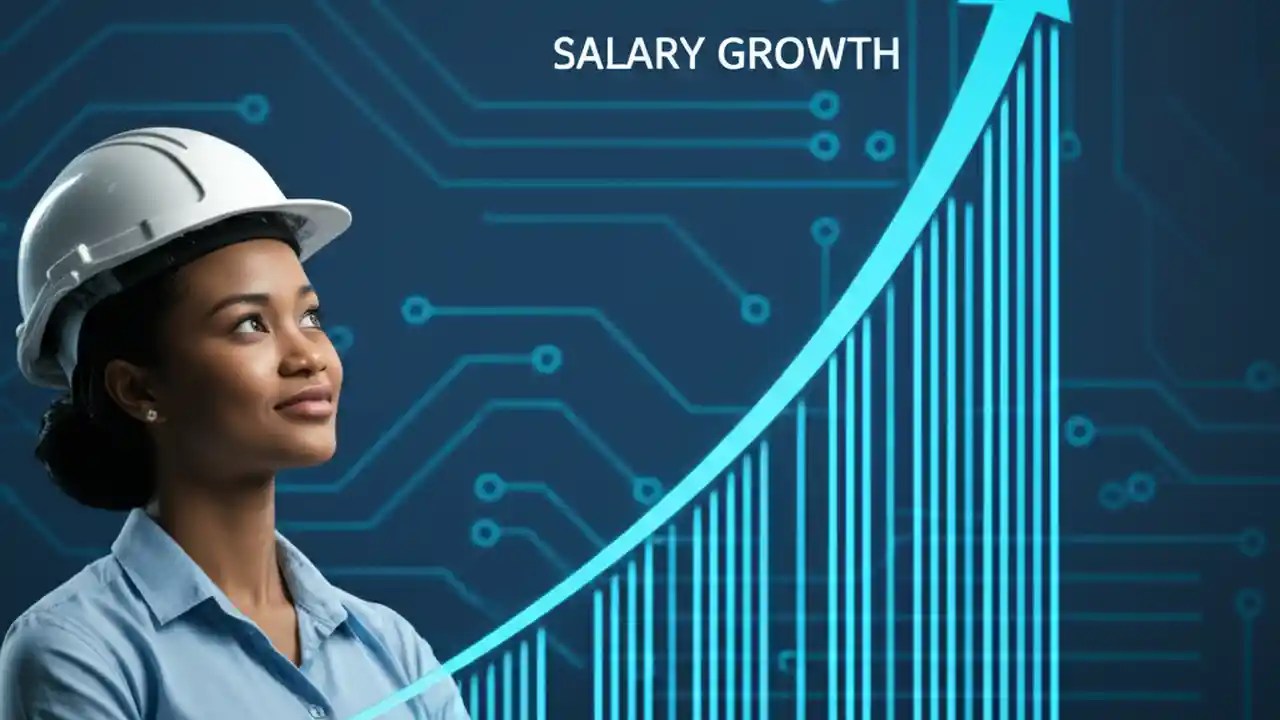 SALARY GROWTH