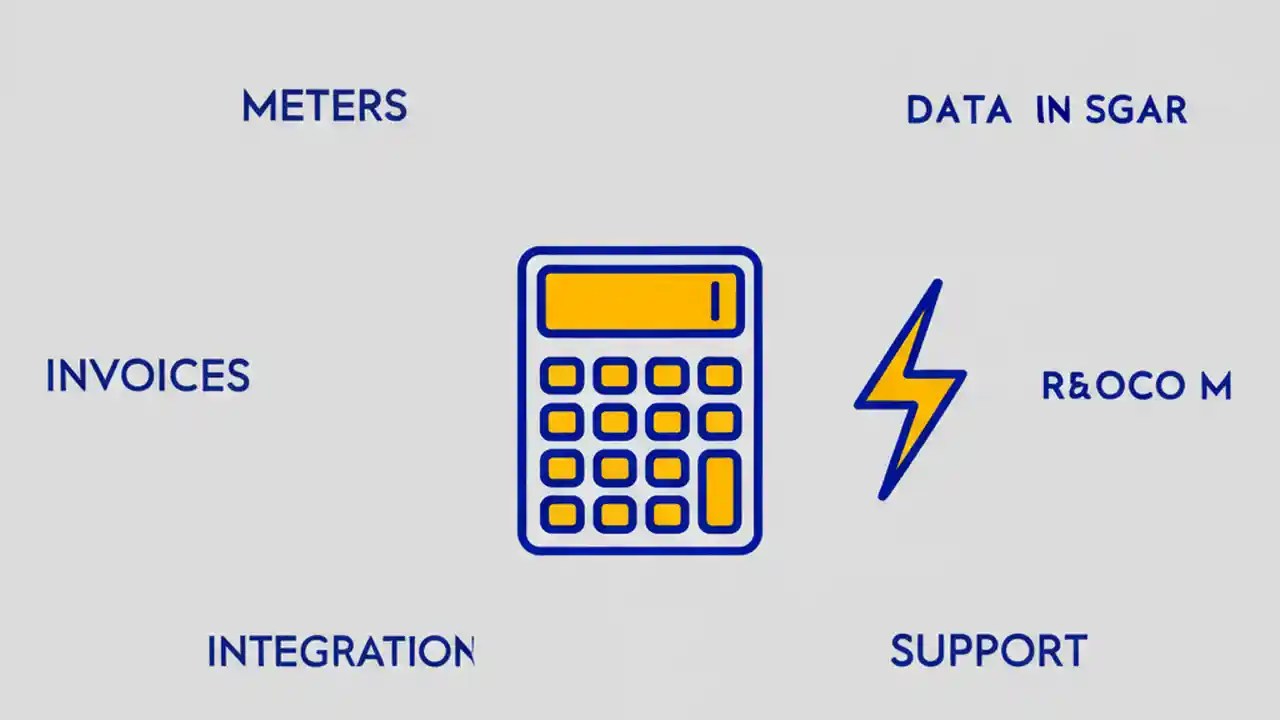 METERS

DATA IN SGAR

INVOICES

R&OCO M

INTEGRATION

SUPPORT