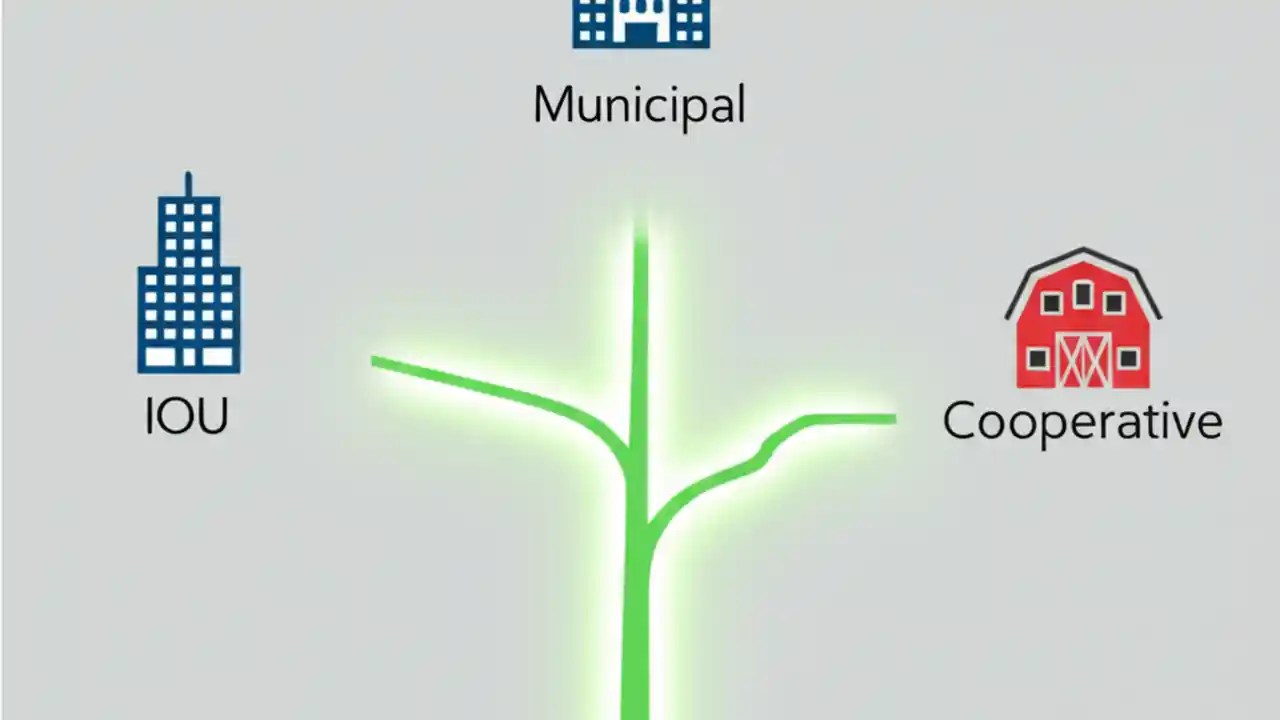 Municipal

IOU

Cooperative