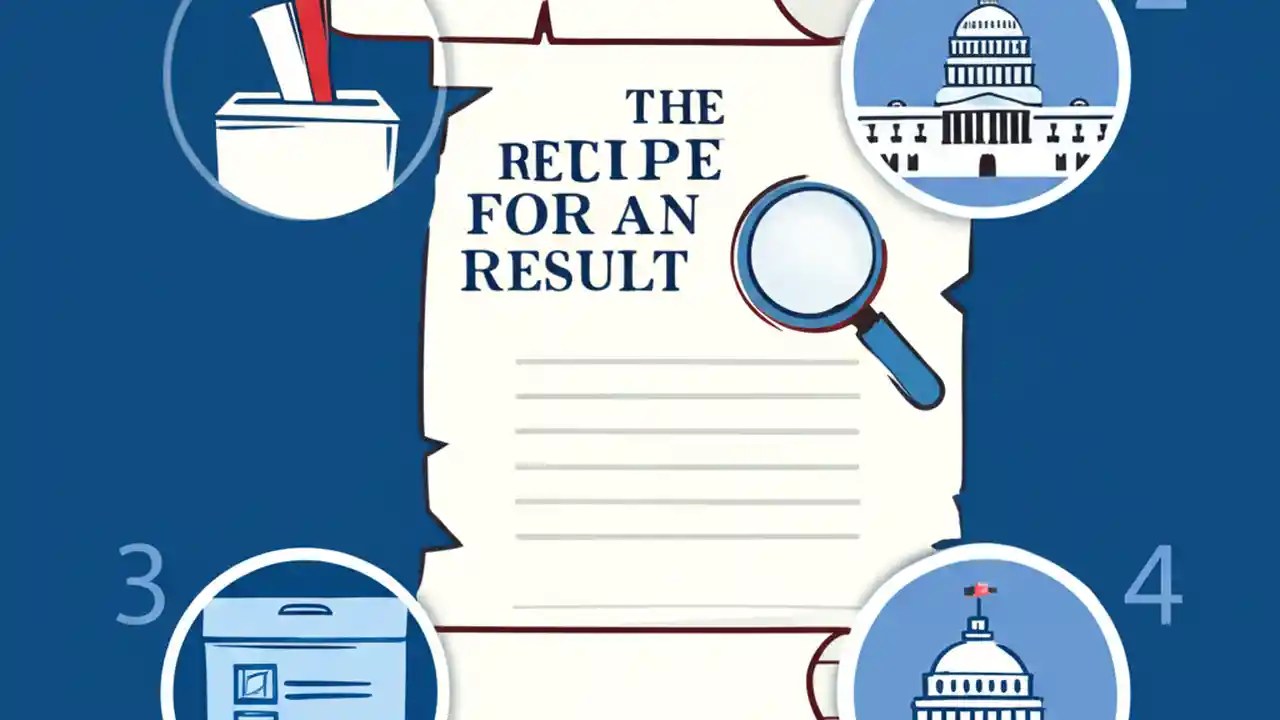 THE RECIPE FOR AN RESULT

3

4