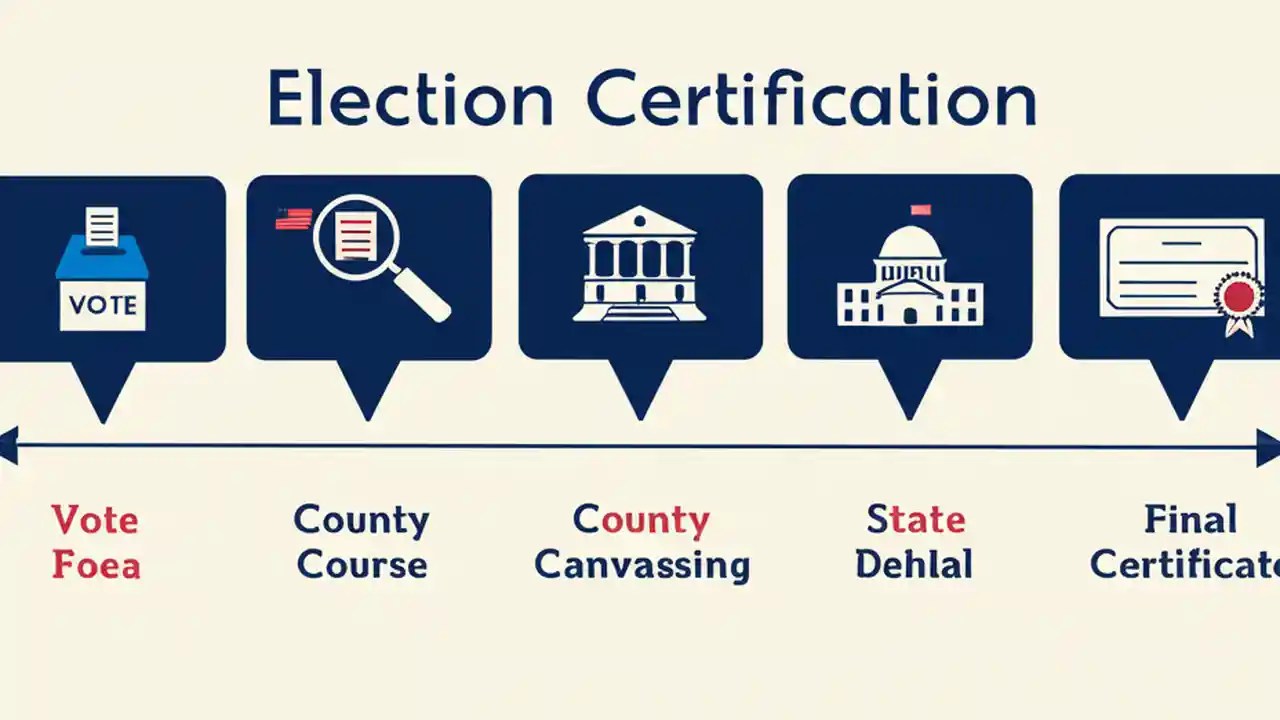 Election Certification

VOTE

Vote Foea

County Course

County Canvassing

State Dehlal

Final Certificate