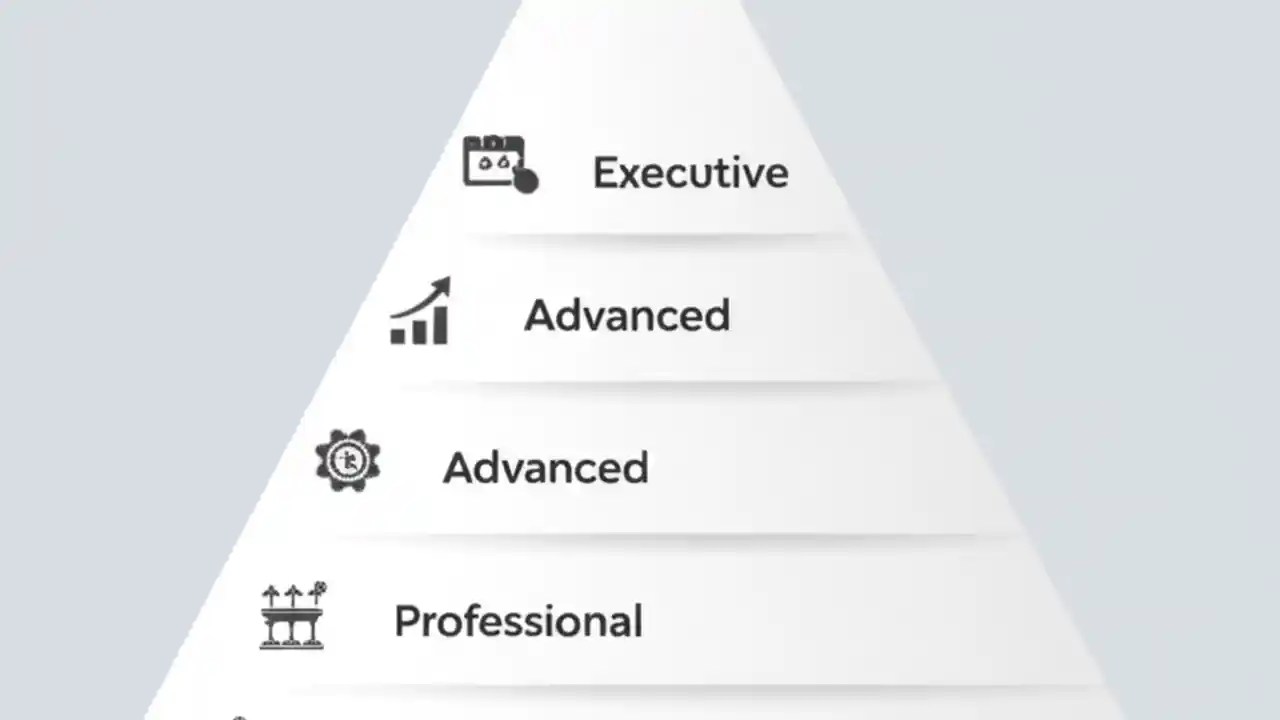 Executive

Advanced

Advanced

Professional