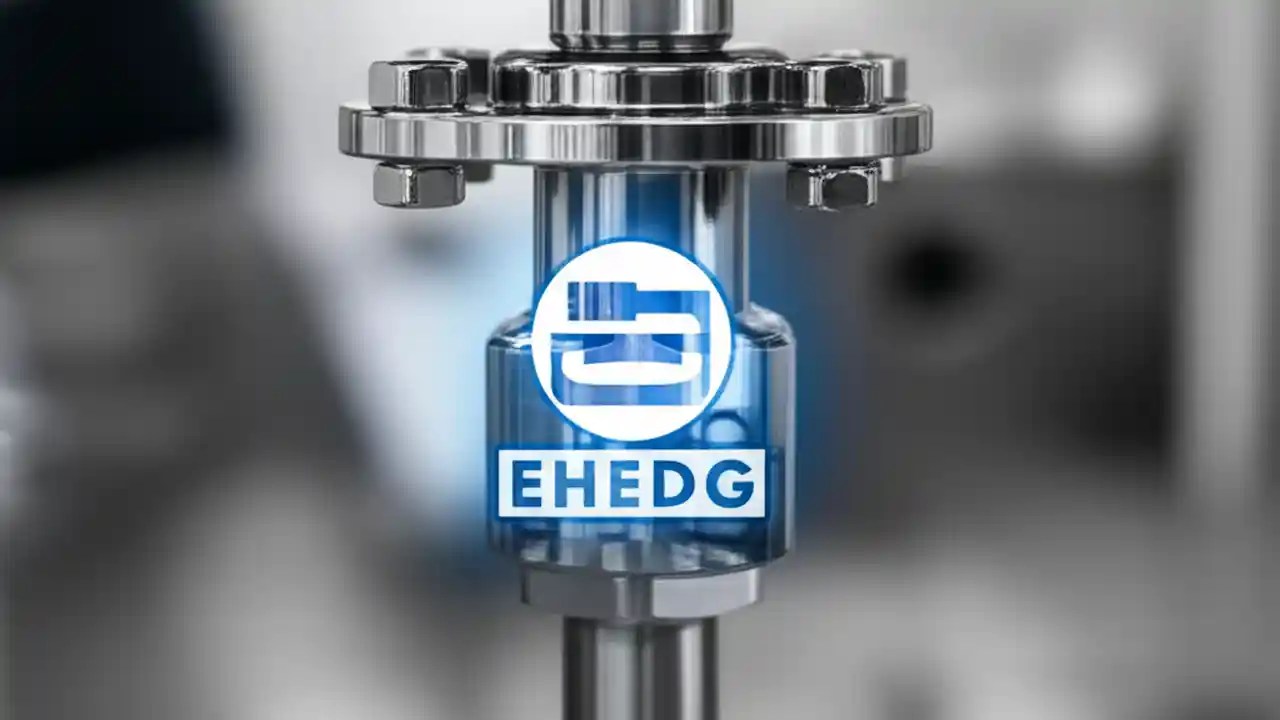 EHEDG