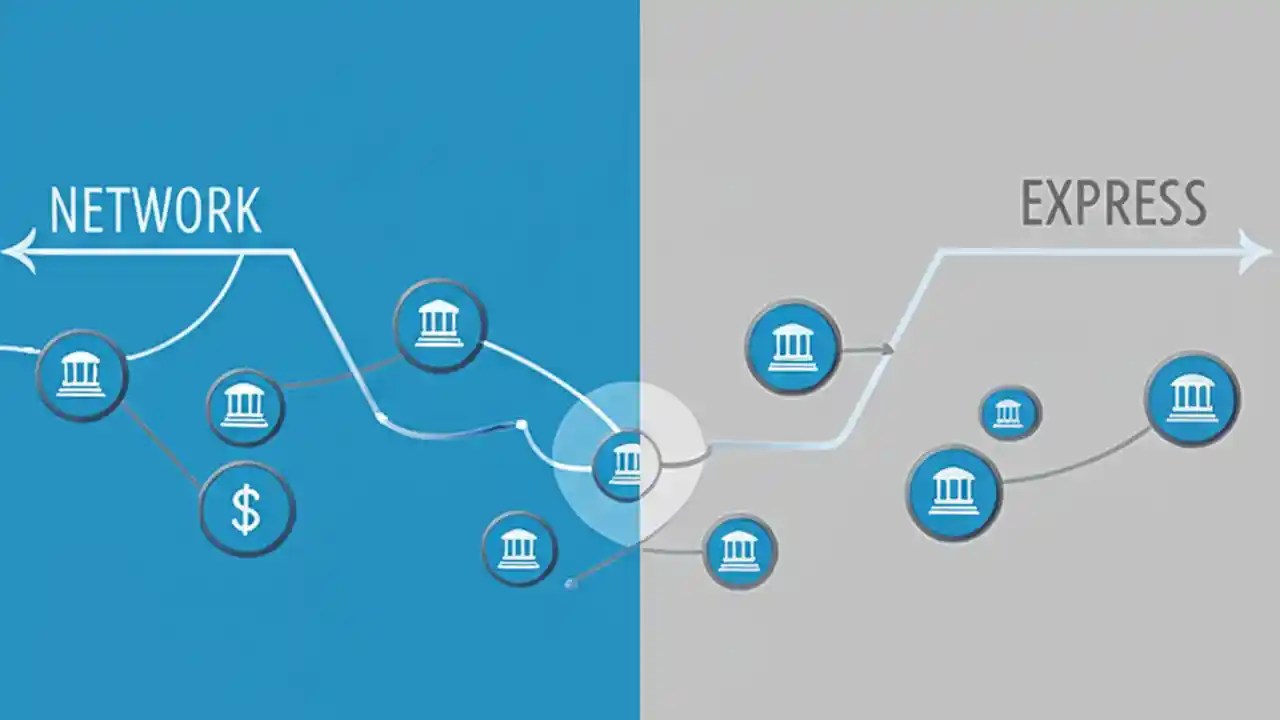 NETWORK

EXPRESS

$